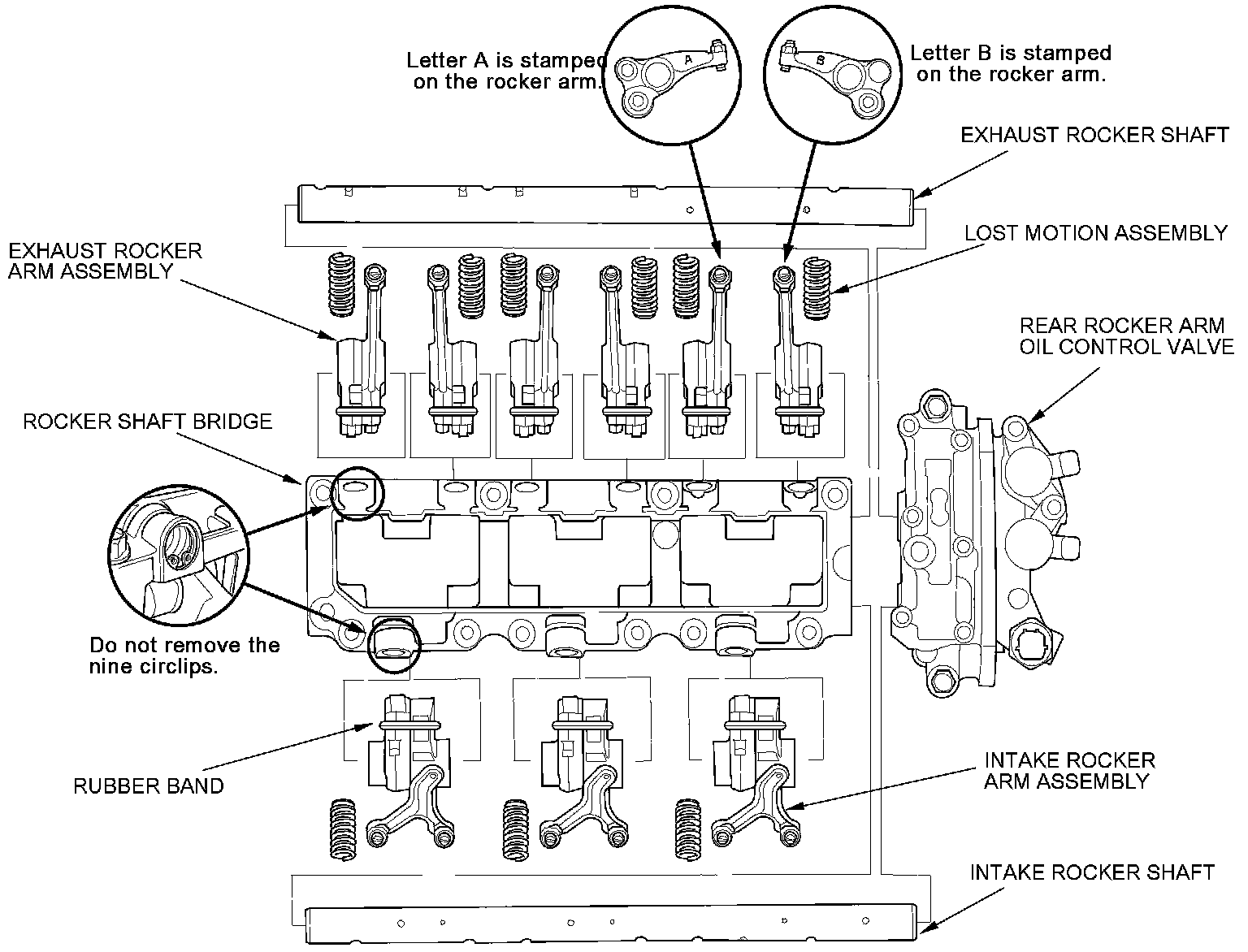 Letter A is stamped on the rocker arm.

A

B

Letter B is stamped on the rocker arm.

EXHAUST ROCKER SHAFT

LOST MOTION ASSEMBLY

EXHAUST ROCKER ARM ASSEMBLY

REAR ROCKER ARM OIL CONTROL VALVE

ROCKER SHAFT BRIDGE

Do not remove the nine circlips.

RUBBER BAND

INTAKE ROCKER ARM ASSEMBLY

INTAKE ROCKER SHAFT