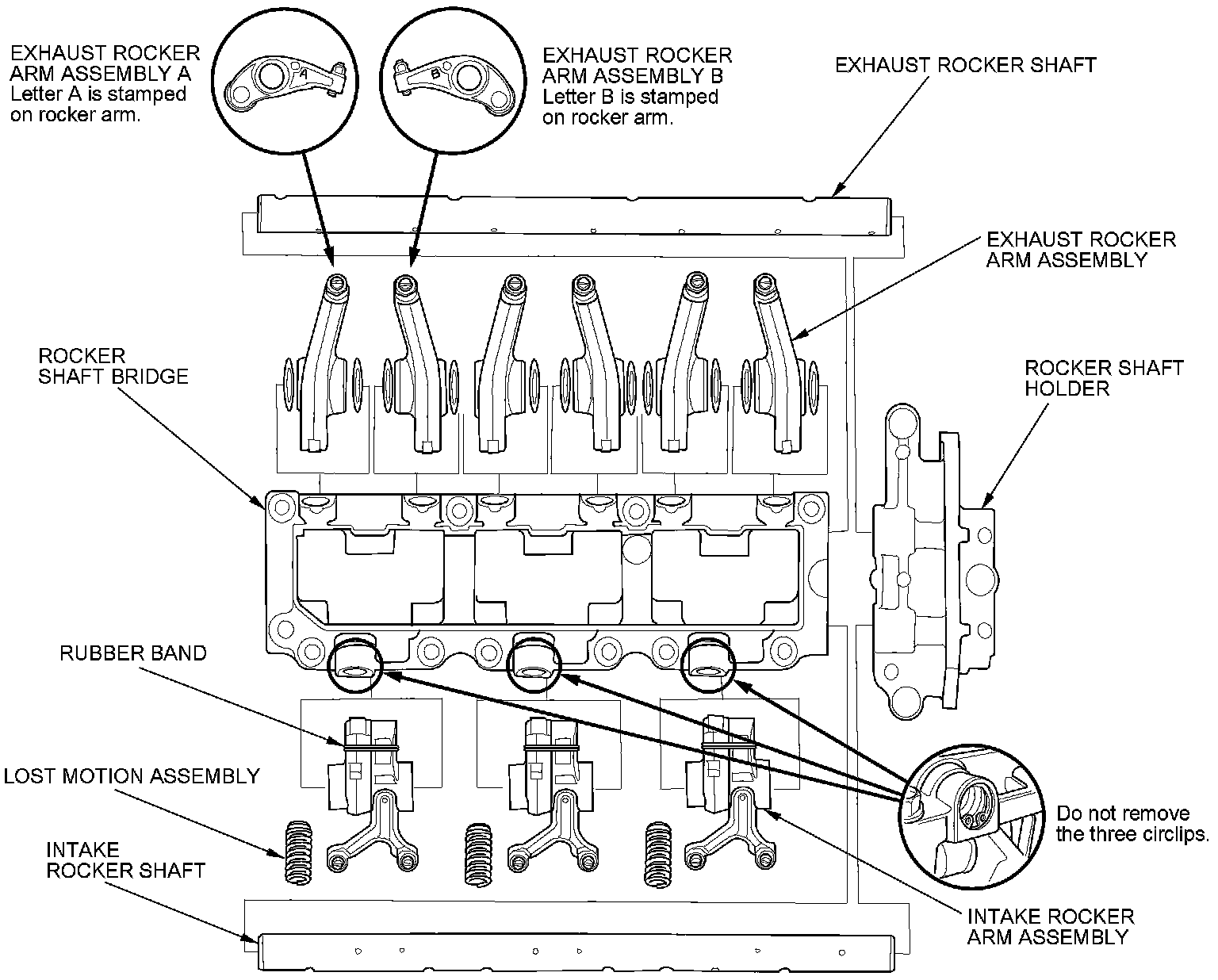 EXHAUST ROCKER ARM ASSEMBLY A
Letter A is stamped on rocker arm.

A

B

EXHAUST ROCKER ARM ASSEMBLY B
Letter B is stamped on rocker arm.

EXHAUST ROCKER SHAFT

EXHAUST ROCKER ARM ASSEMBLY

ROCKER SHAFT BRIDGE

ROCKER SHAFT HOLDER

RUBBER BAND

LOST MOTION ASSEMBLY

INTAKE ROCKER SHAFT

Do not remove the three circlips.

INTAKE ROCKER ARM ASSEMBLY