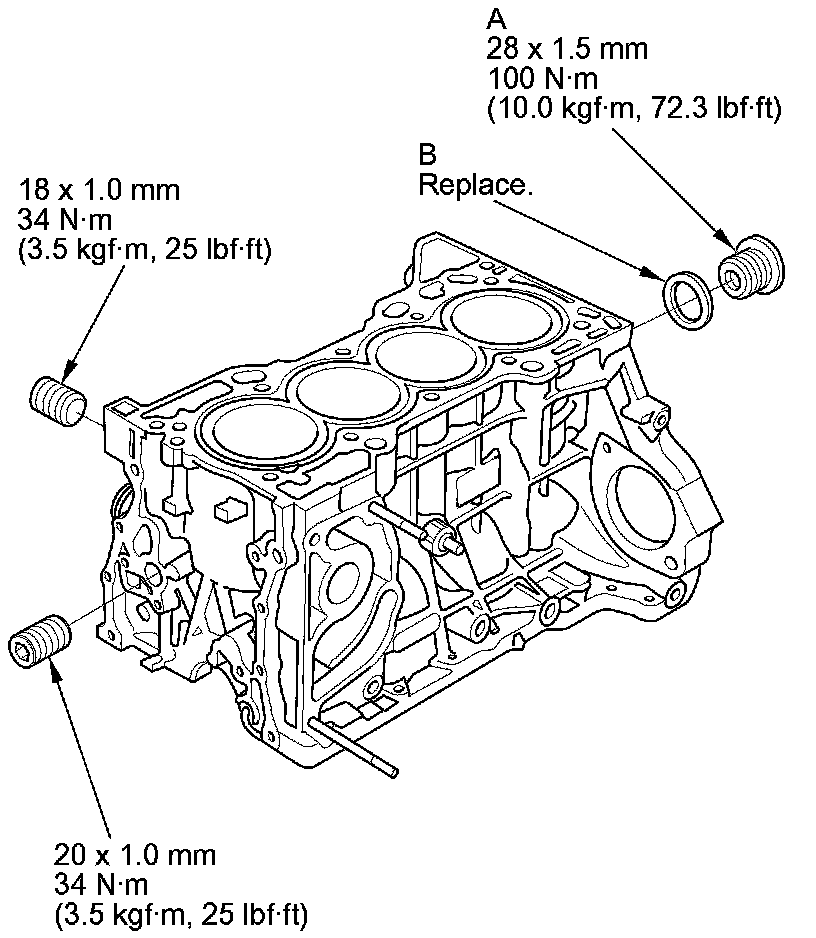 A
28 x 1.5 mm
100 N·m
(10.0 kgf·m, 72.3 lbf·ft)

B
Replace.

18 x 1.0 mm
34 N·m
(3.5 kgf·m, 25 lbf·ft)

20 x 1.0 mm
34 N·m
(3.5 kgf·m, 25 lbf·ft)