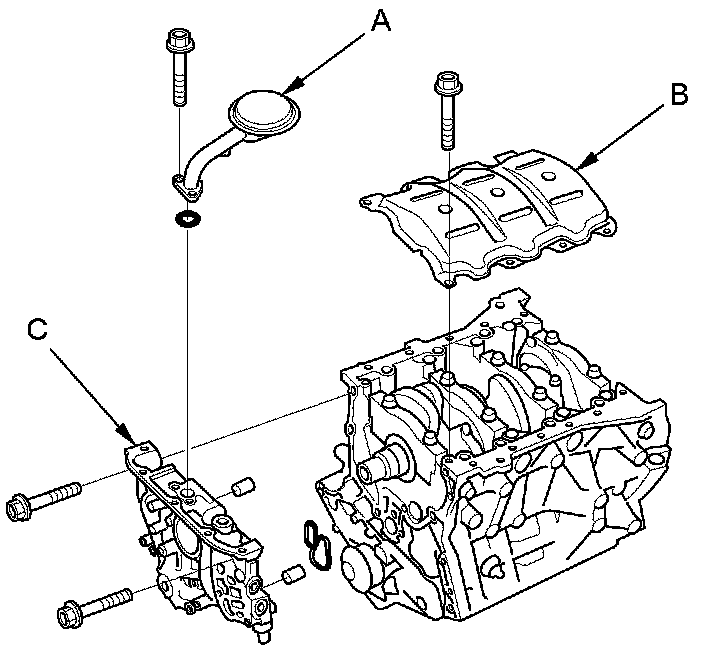 A

B

C