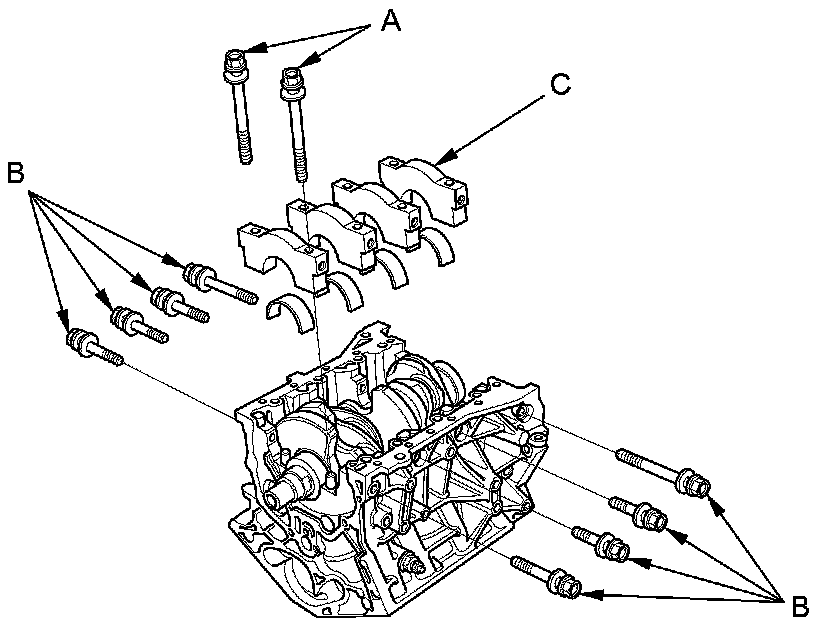 A
C
B
B