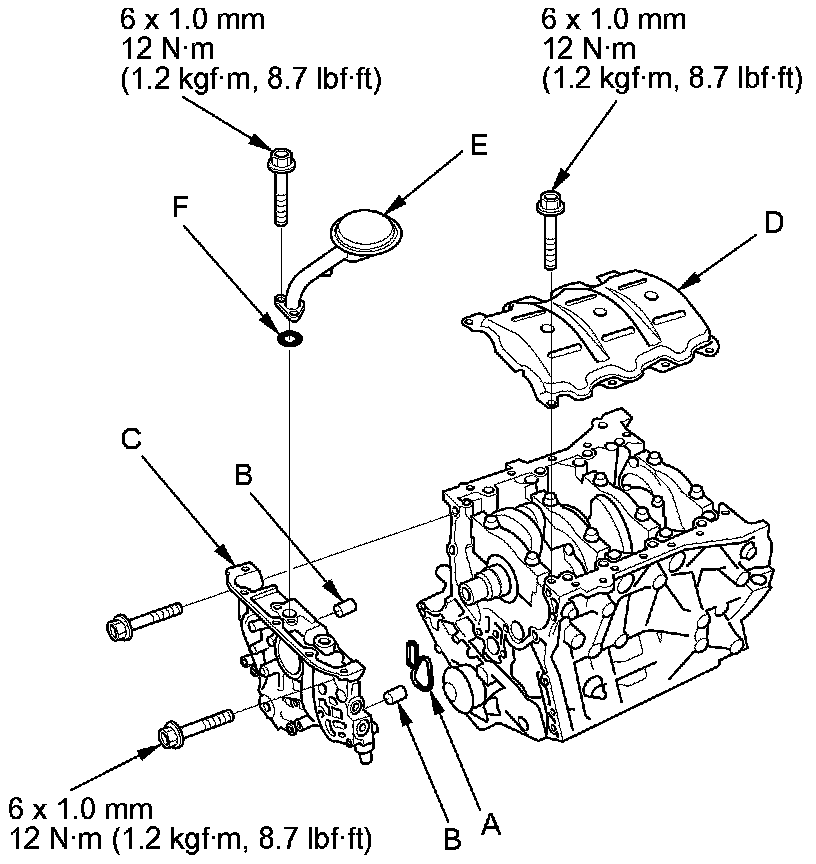 6 x 1.0 mm
12 N·m
(1.2 kgf·m, 8.7 lbf·ft)

6 x 1.0 mm
12 N·m
(1.2 kgf·m, 8.7 lbf·ft)

E

F

D

C

B

6 x 1.0 mm
12 N·m (1.2 kgf·m, 8.7 lbf·ft)

B

A