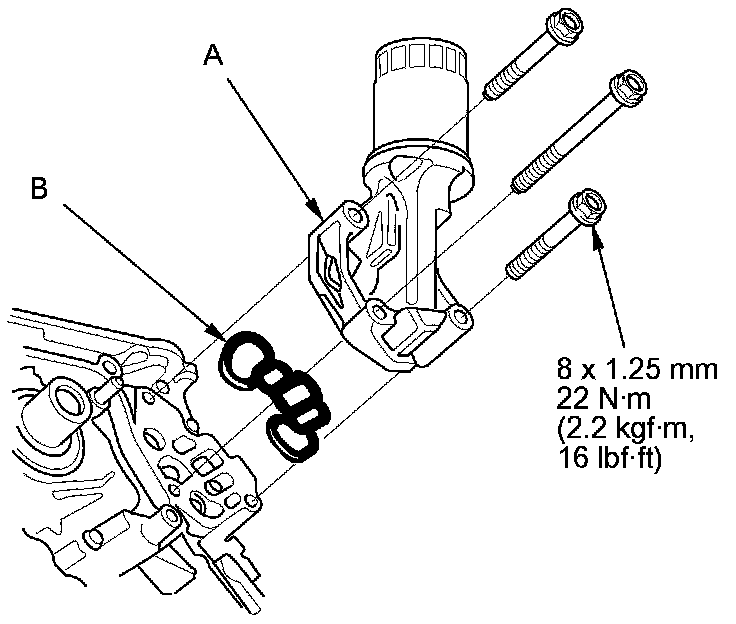 A

B

8 x 1.25 mm
22 N·m
(2.2 kgf·m,
16 lbf·ft)