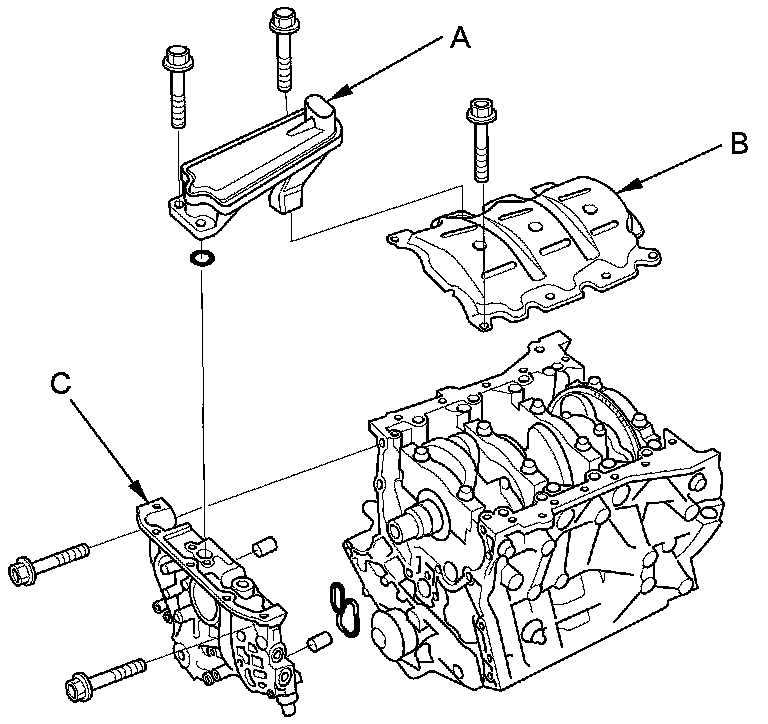 A
B
C