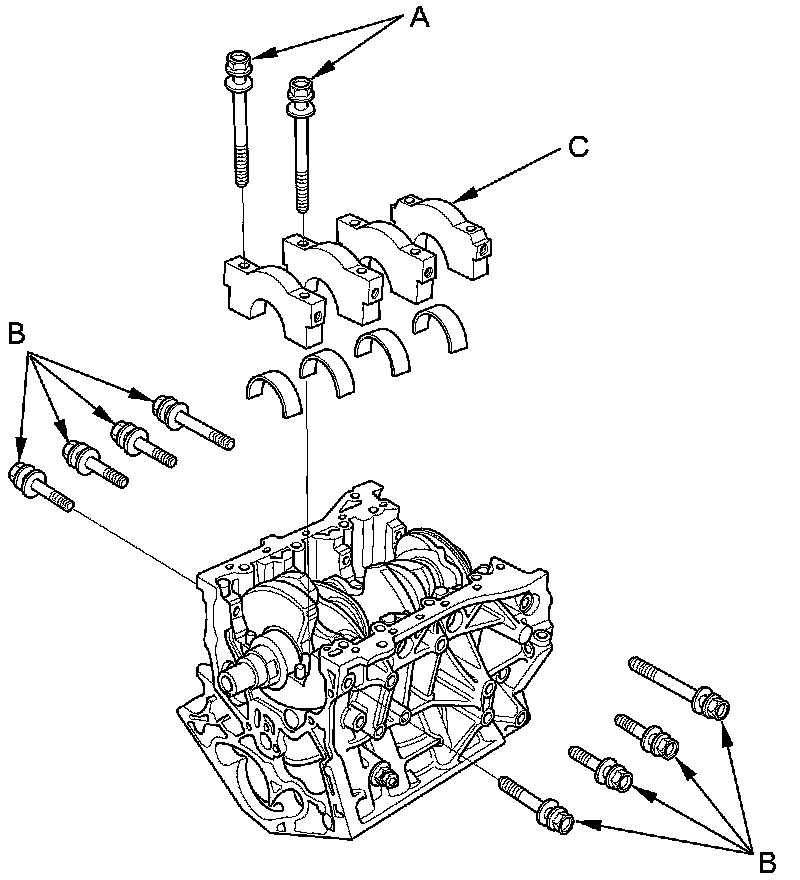 A
C
B
B