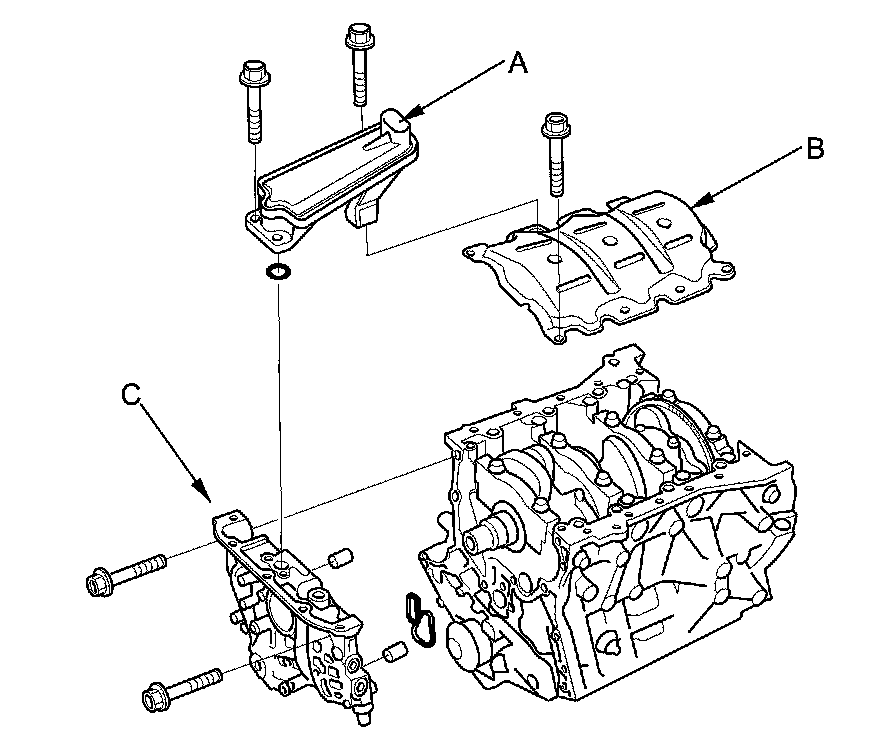 A
B
C