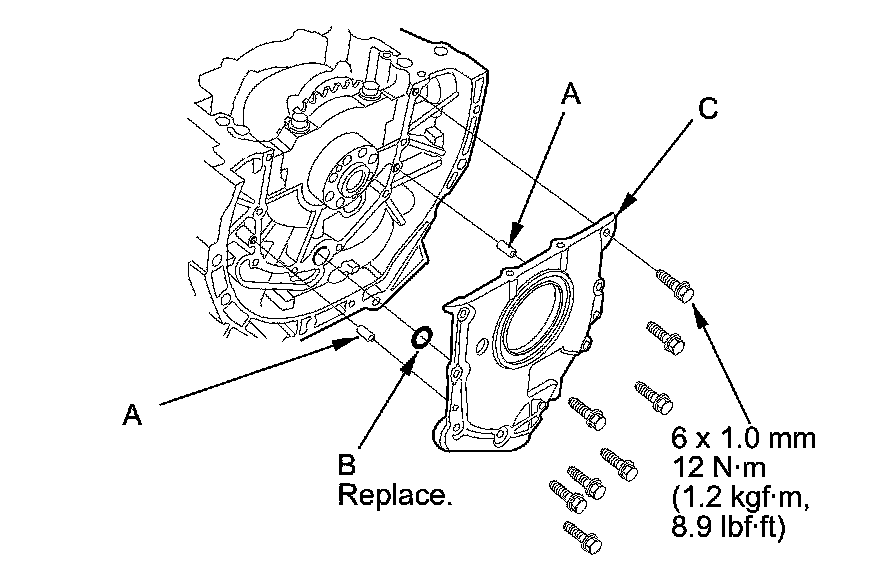 A

C

A

B
Replace.

6 x 1.0 mm
12 N·m
(1.2 kgf·m,
8.9 lbf·ft)