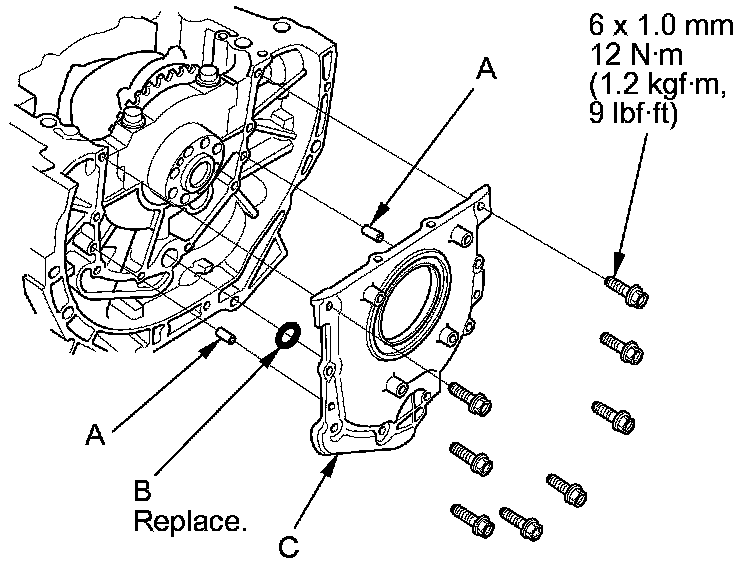 6 x 1.0 mm
12 N·m
(1.2 kgf·m,
9 lbf·ft)

A

A

B
Replace.

C