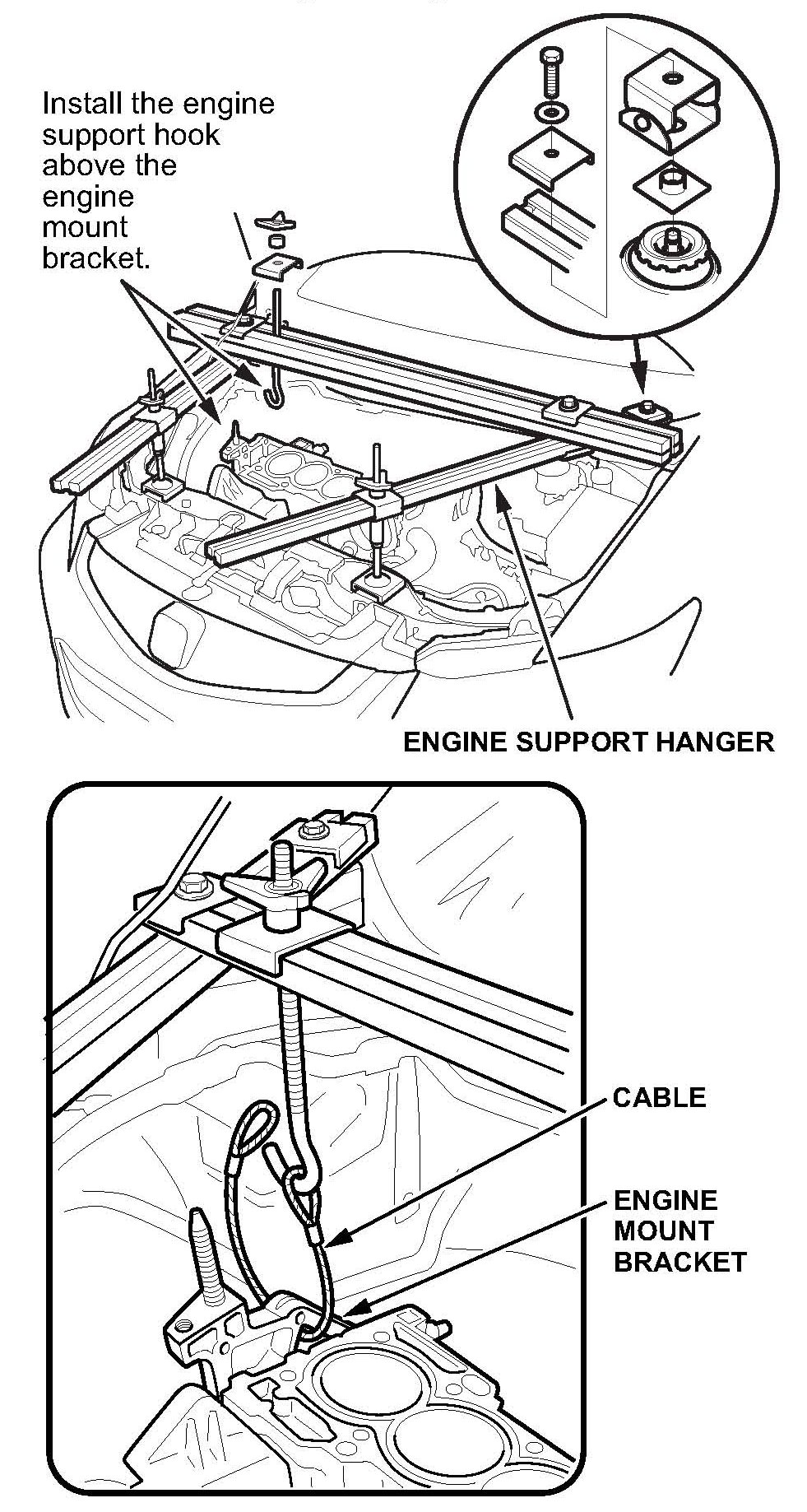 Install the engine support hook above the engine mount bracket.

ENGINE SUPPORT HANGER

CABLE

ENGINE MOUNT BRACKET