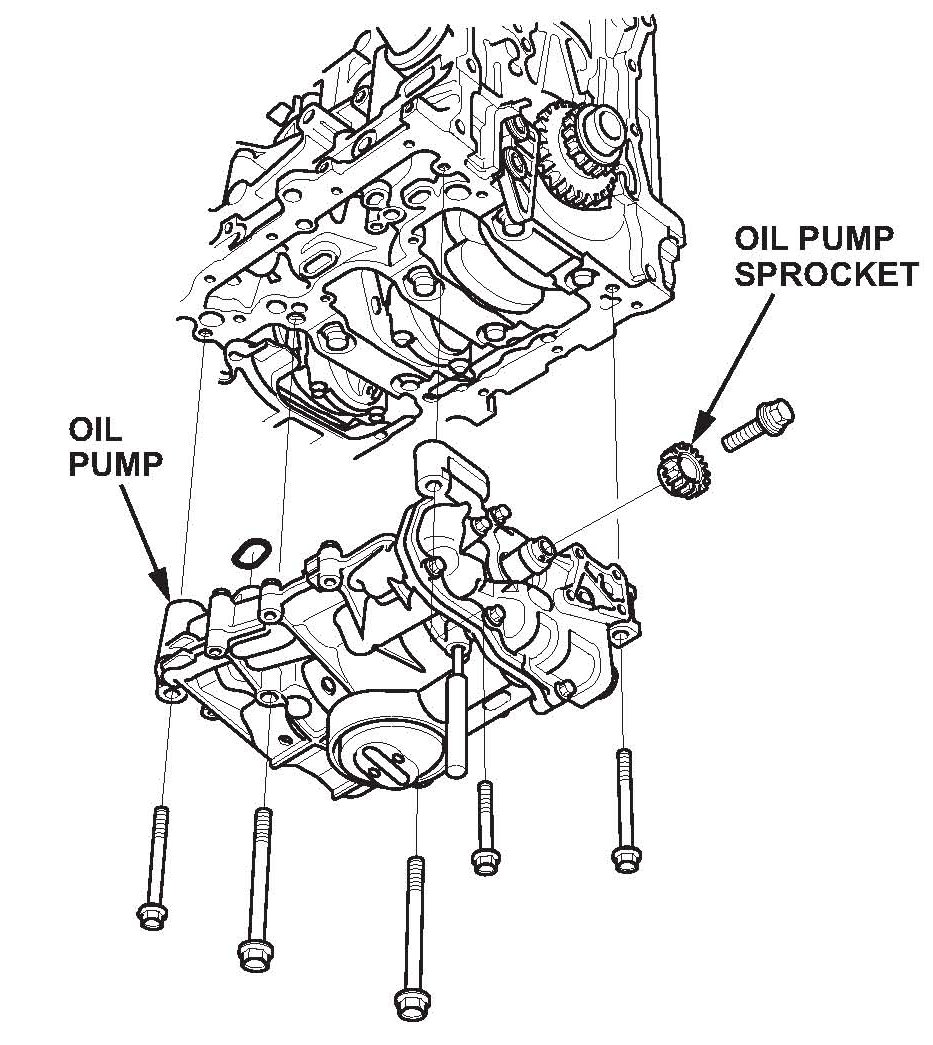 OIL PUMP SPROCKET

OIL PUMP