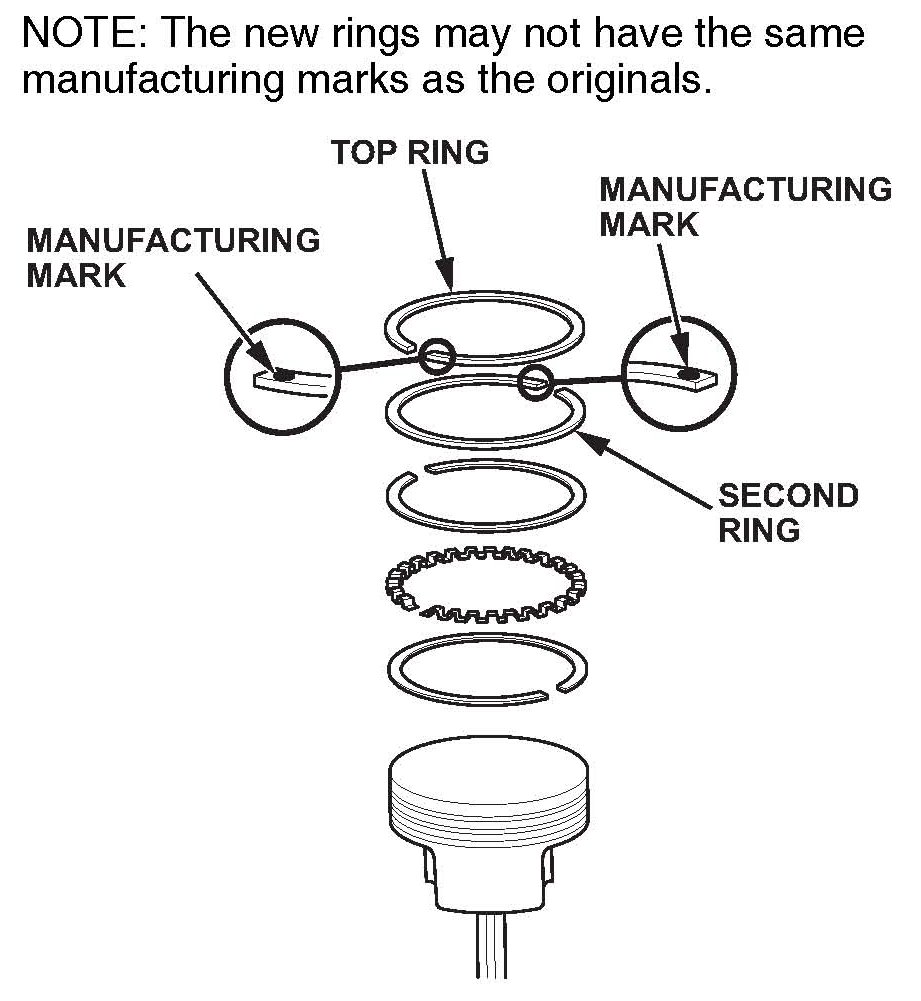 NOTE: The new rings may not have the same manufacturing marks as the originals.

TOP RING

MANUFACTURING MARK

MANUFACTURING MARK

SECOND RING