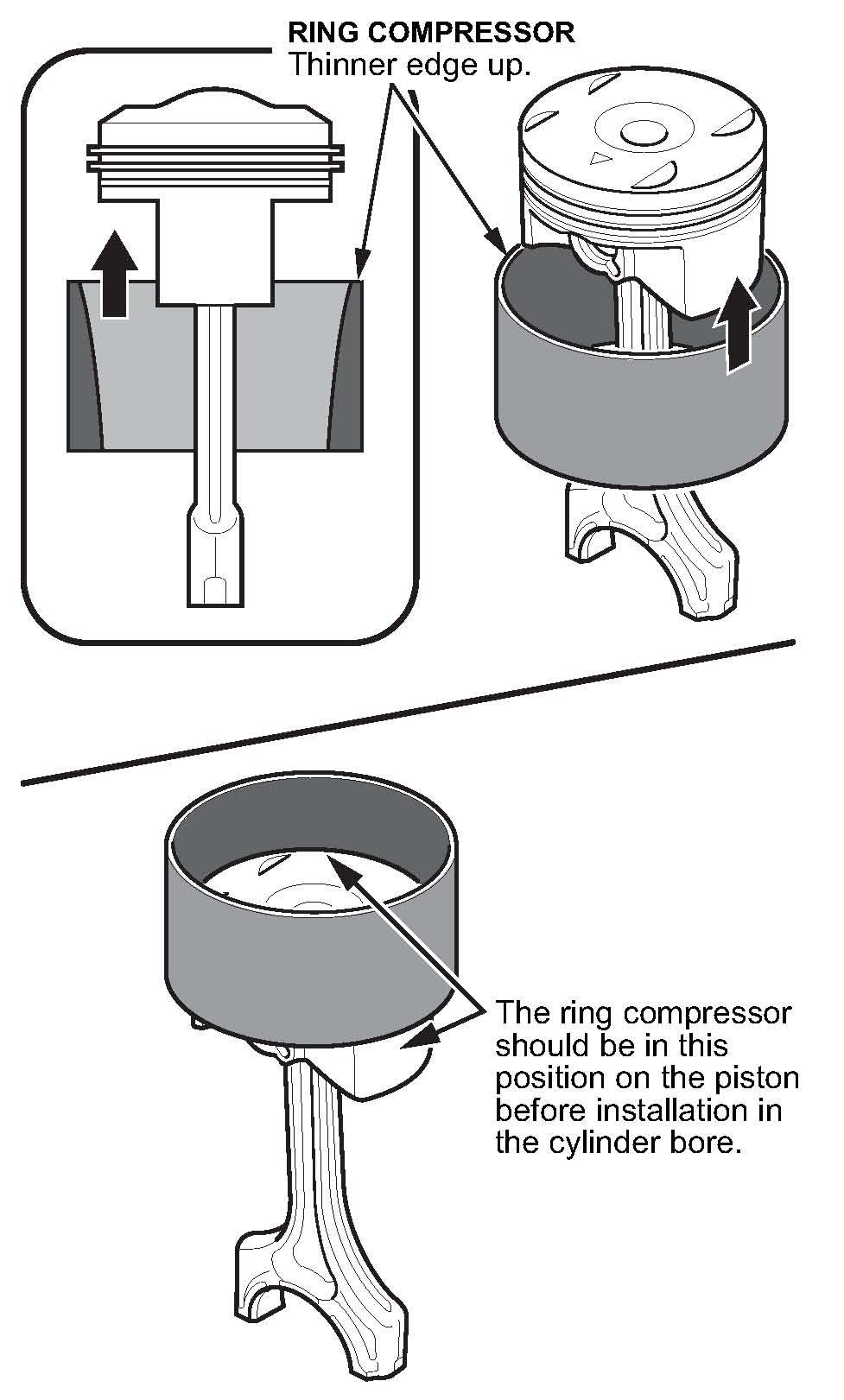 RING COMPRESSOR
Thinner edge up.

The ring compressor should be in this position on the piston before installation in the cylinder bore.