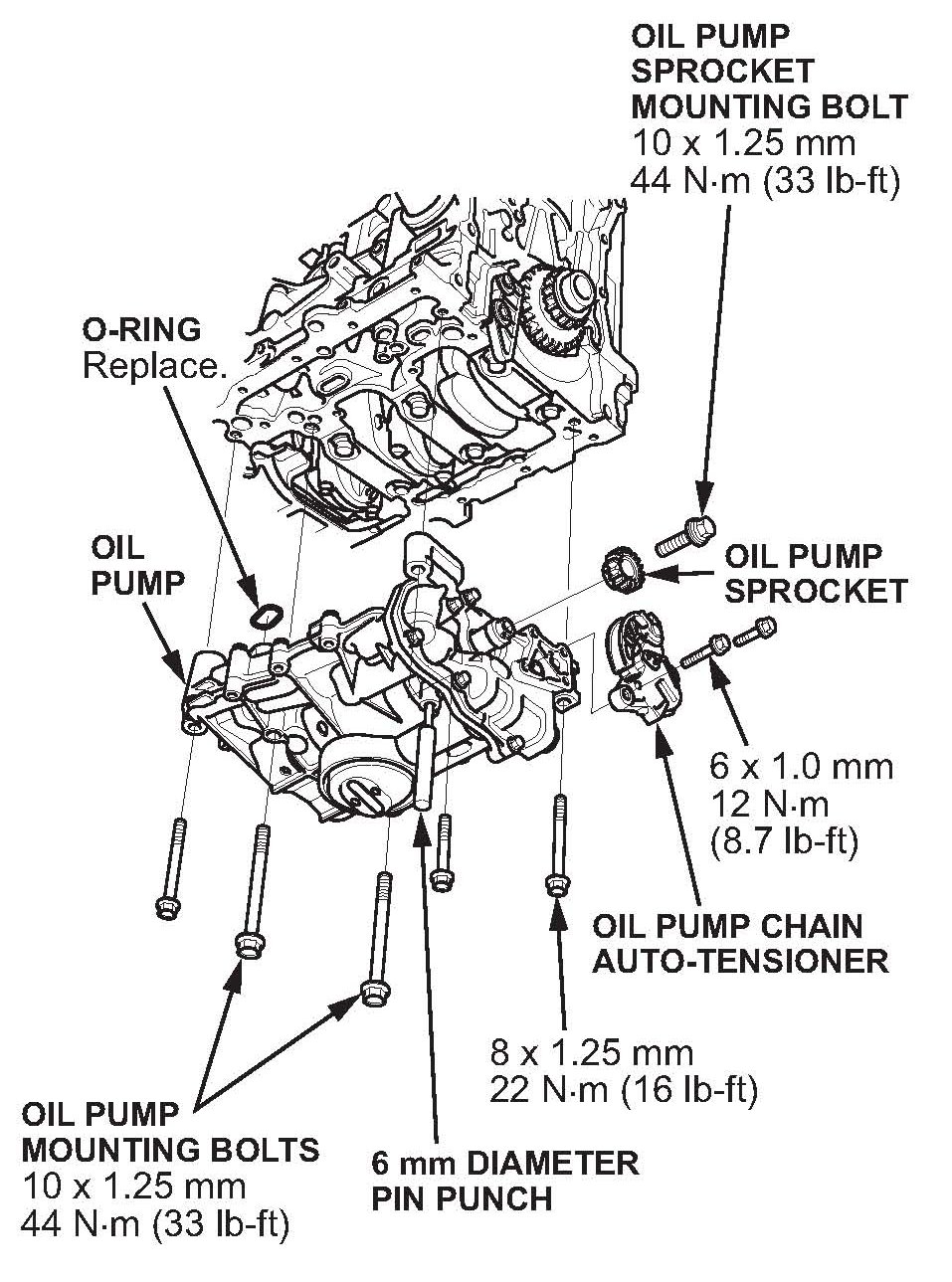 OIL PUMP SPROCKET MOUNTING BOLT
10 x 1.25 mm
44 N·m (33 lb-ft)

O-RING
Replace.

OIL PUMP

OIL PUMP SPROCKET

6 x 1.0 mm
12 N·m
(8.7 lb-ft)

OIL PUMP CHAIN AUTO-TENSIONER

8 x 1.25 mm
22 N·m (16 lb-ft)

OIL PUMP MOUNTING BOLTS
10 x 1.25 mm
44 N·m (33 lb-ft)

6 mm DIAMETER PIN PUNCH