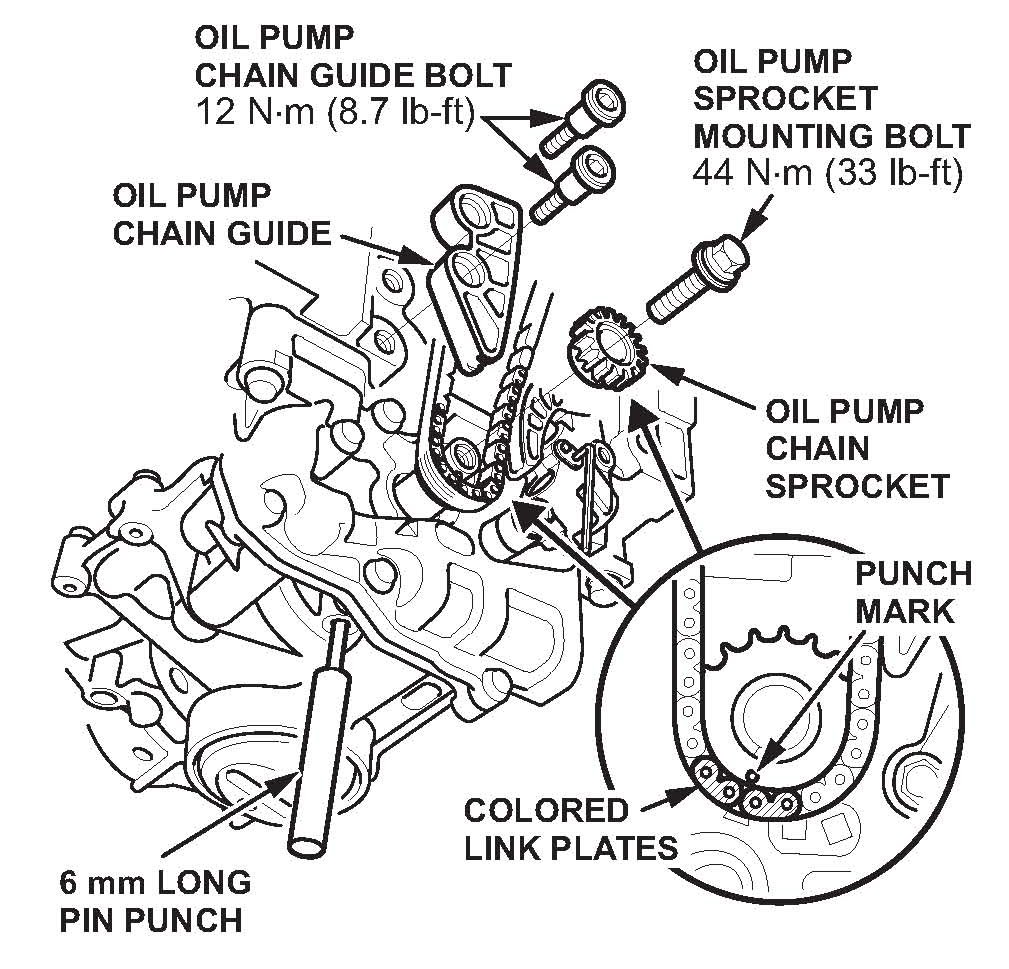 OIL PUMP
CHAIN GUIDE BOLT
12 N·m (8.7 lb-ft)

OIL PUMP
SPROCKET
MOUNTING BOLT
44 N·m (33 lb-ft)

OIL PUMP
CHAIN GUIDE

OIL PUMP
CHAIN
SPROCKET

PUNCH
MARK

COLORED
LINK PLATES

6 mm LONG
PIN PUNCH