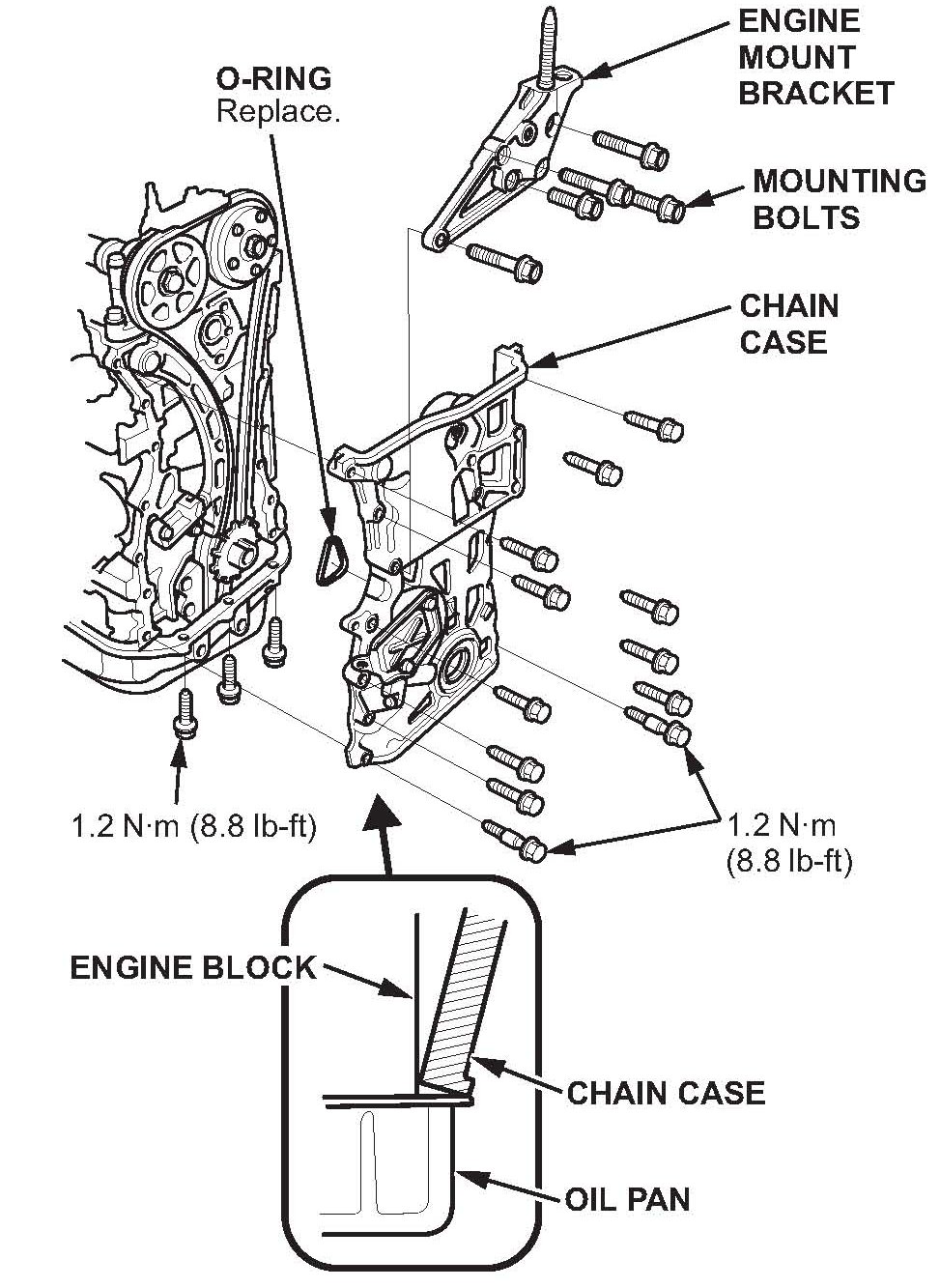 O-RING
Replace.

ENGINE MOUNT BRACKET

MOUNTING BOLTS

CHAIN CASE

1.2 N·m (8.8 lb-ft)

1.2 N·m (8.8 lb-ft)

ENGINE BLOCK

CHAIN CASE

OIL PAN