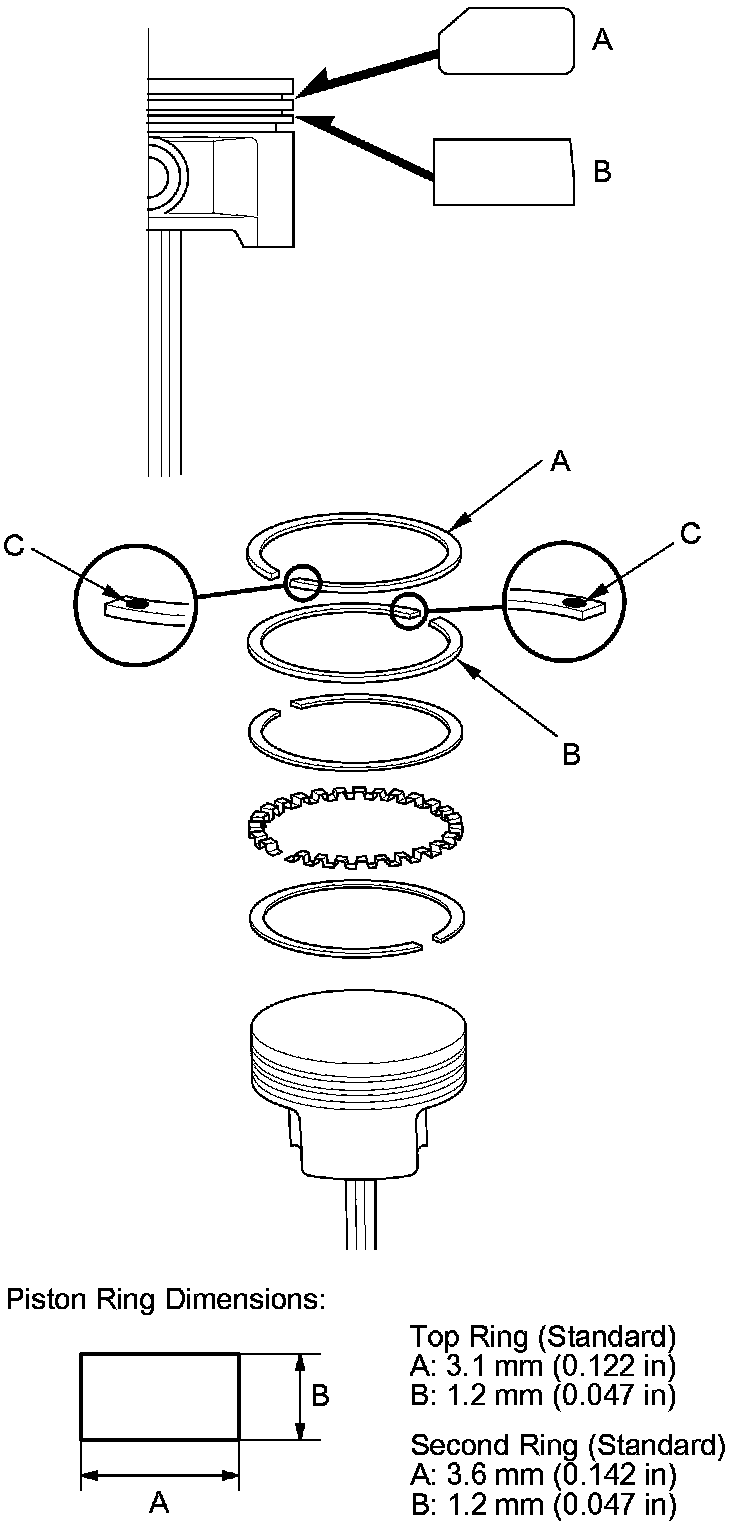 A

B

A

C

C

B

Piston Ring Dimensions:

B

A

Top Ring (Standard)
A: 3.1 mm (0.122 in)
B: 1.2 mm (0.047 in)

Second Ring (Standard)
A: 3.6 mm (0.142 in)
B: 1.2 mm (0.047 in)