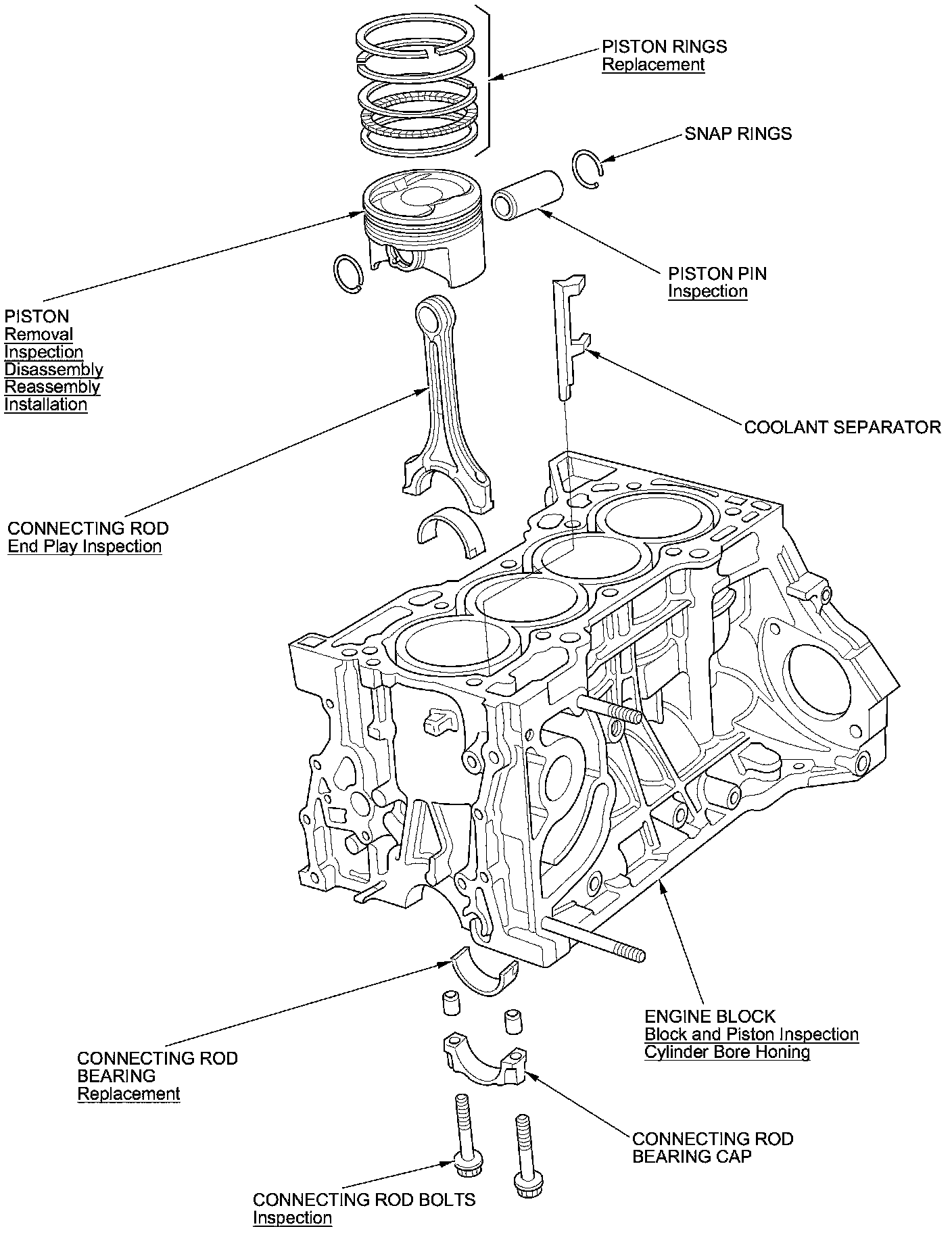 PISTON RINGS
Replacement

SNAP RINGS

PISTON PIN
Inspection

PISTON
Removal
Inspection
Disassembly
Reassembly
Installation

COOLANT SEPARATOR

CONNECTING ROD
End Play Inspection

ENGINE BLOCK
Block and Piston Inspection
Cylinder Bore Honing

CONNECTING ROD
BEARING
Replacement

CONNECTING ROD
BEARING CAP

CONNECTING ROD BOLTS
Inspection