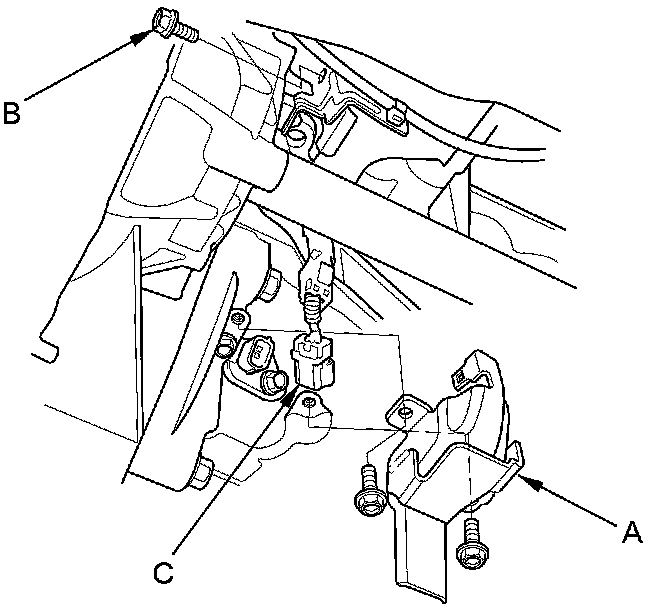 B

C

A