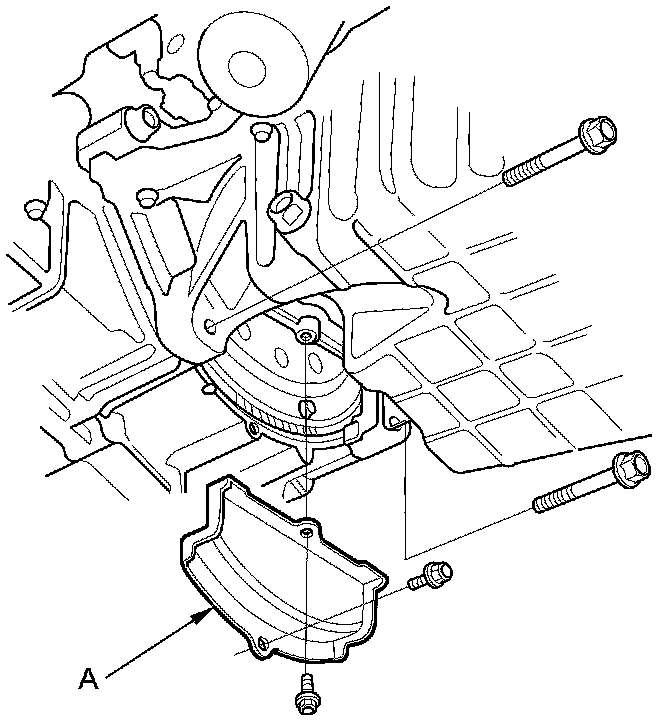 A