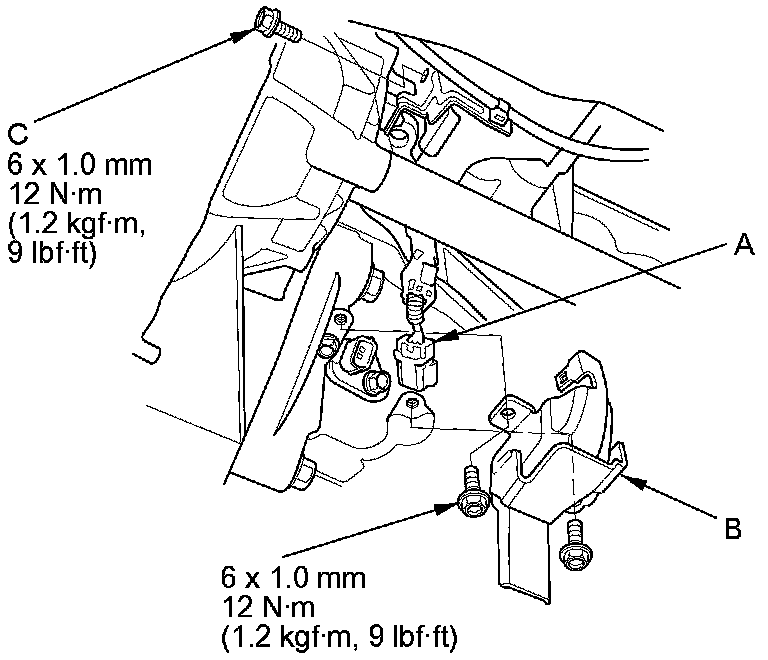 C
6 x 1.0 mm
12 N·m
(1.2 kgf·m,
9 lbf·ft)

A

B

6 x 1.0 mm
12 N·m
(1.2 kgf·m, 9 lbf·ft)