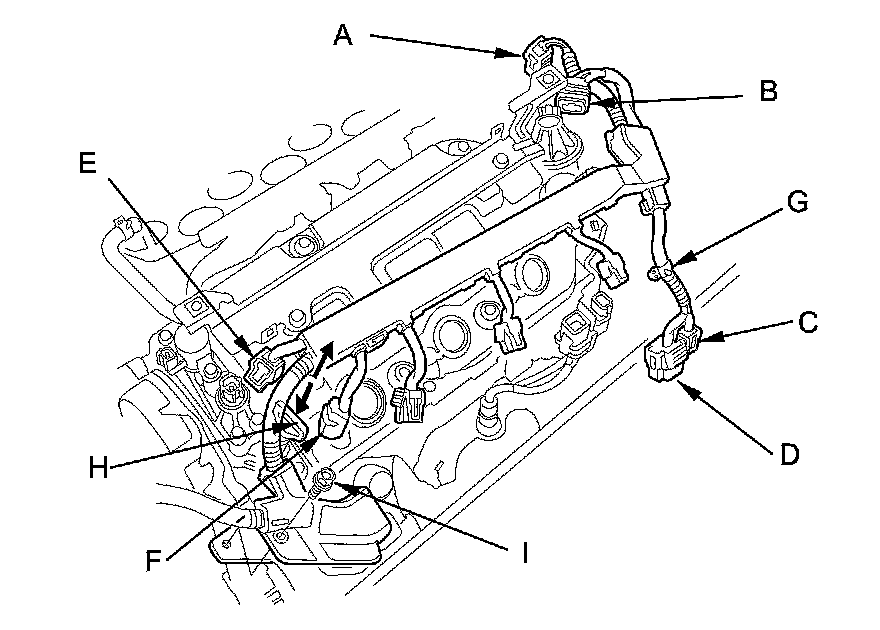 A
B
E
G
C
D
H
F
I