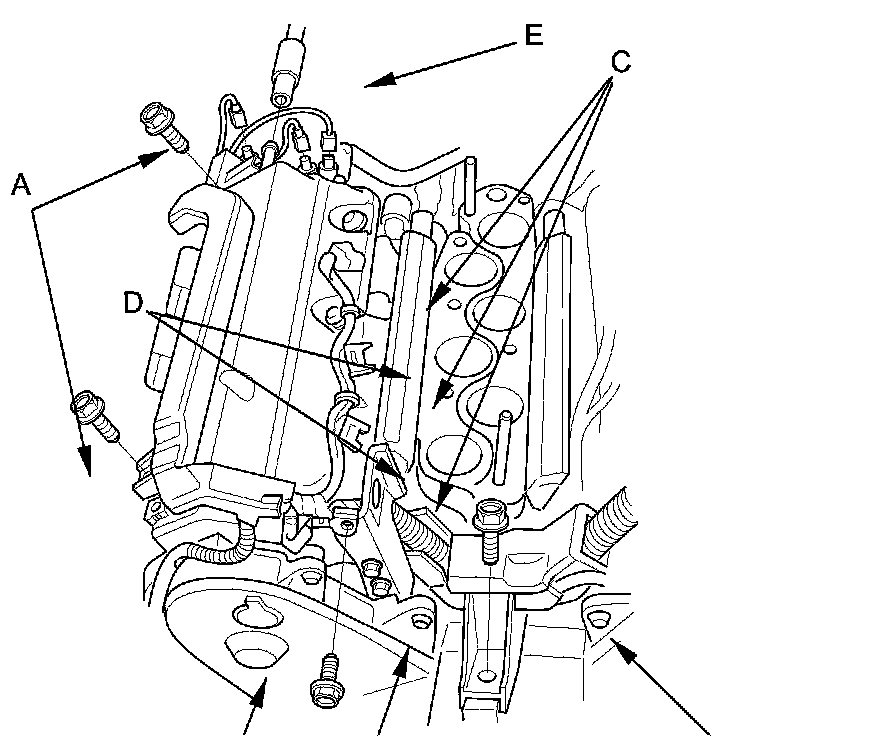 E
C
A
D