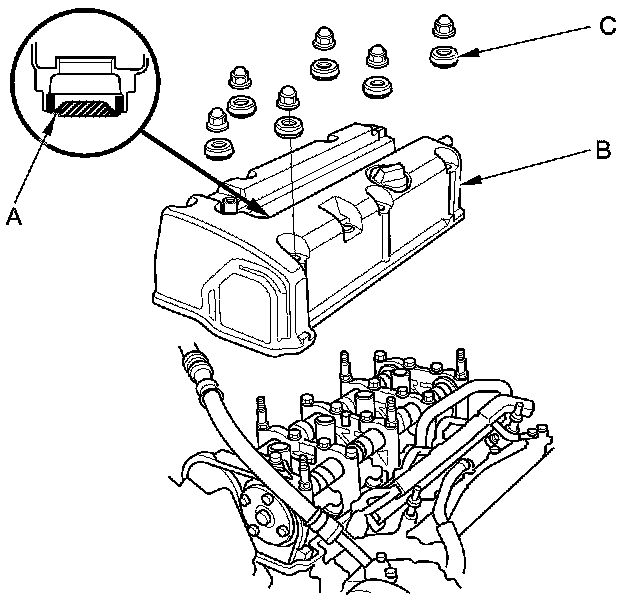 C
B
A