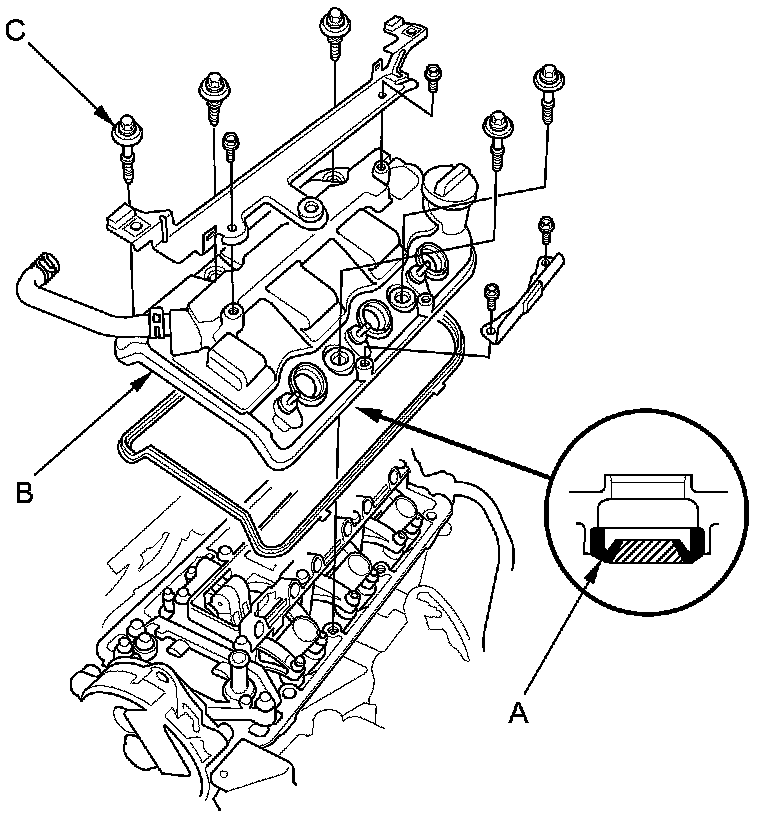 C
B
A