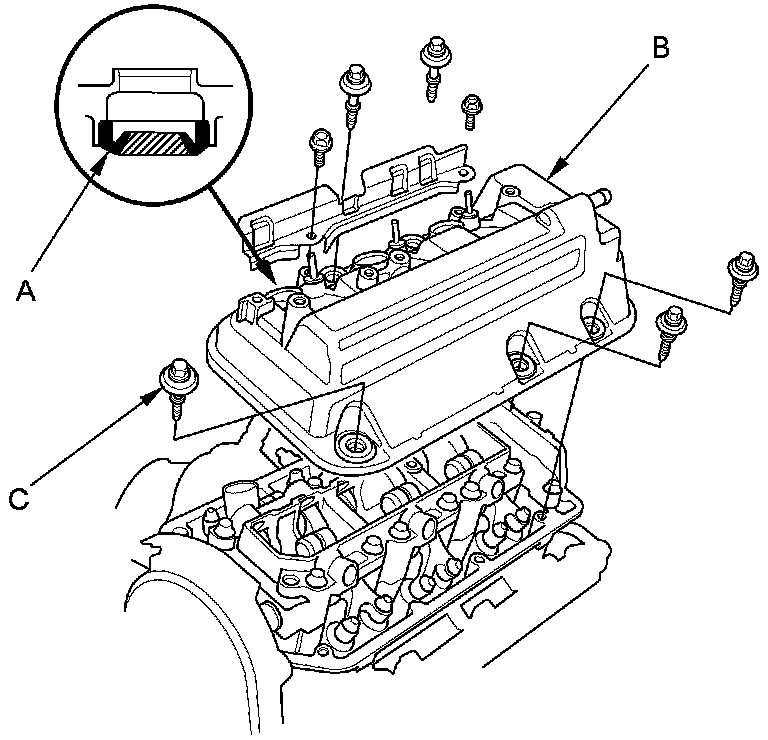 B

A

C