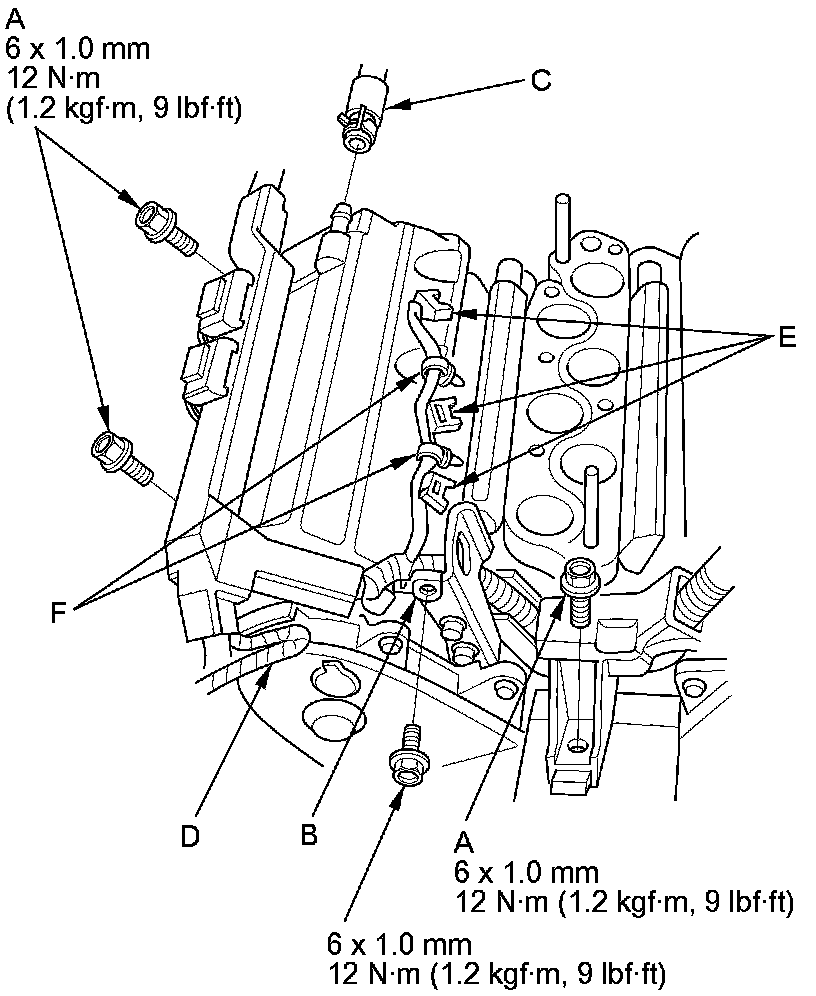 A
6 x 1.0 mm
12 N·m
(1.2 kgf·m, 9 lbf·ft)

C

E

F

D

B

A
6 x 1.0 mm
12 N·m (1.2 kgf·m, 9 lbf·ft)

6 x 1.0 mm
12 N·m (1.2 kgf·m, 9 lbf·ft)