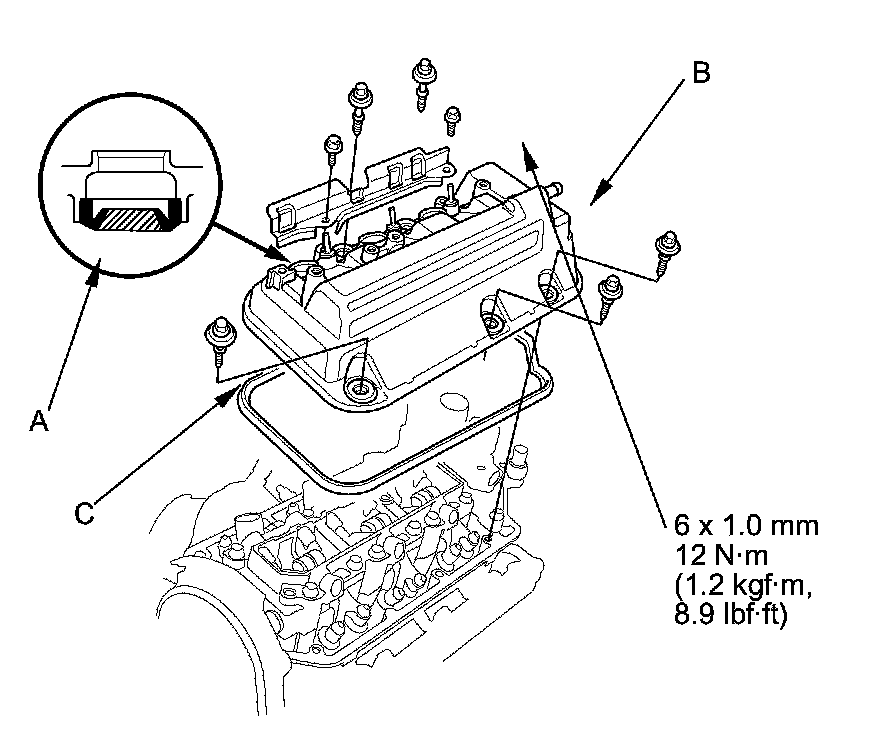 B

A

C

6 x 1.0 mm
12 N·m
(1.2 kgf·m,
8.9 lbf·ft)