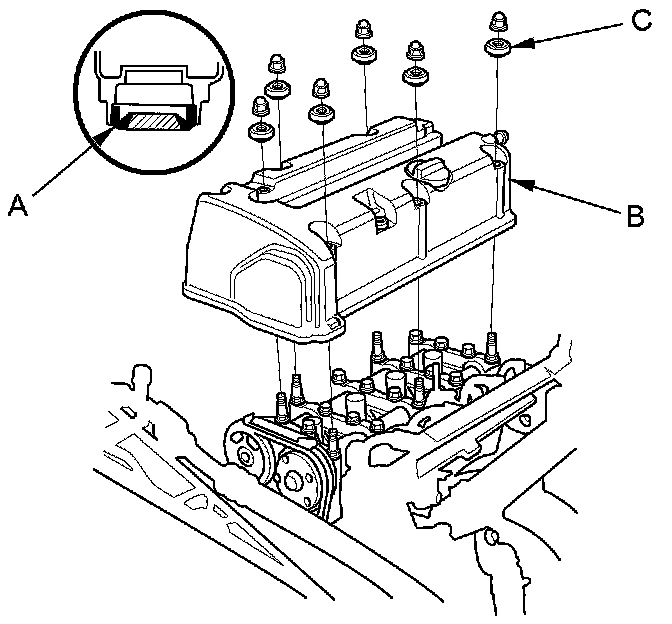 C
A
B