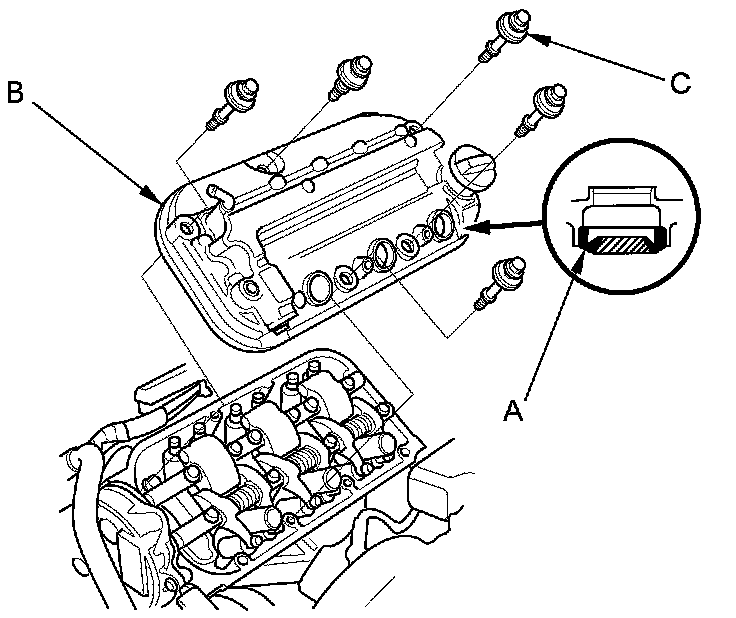 B
C
A