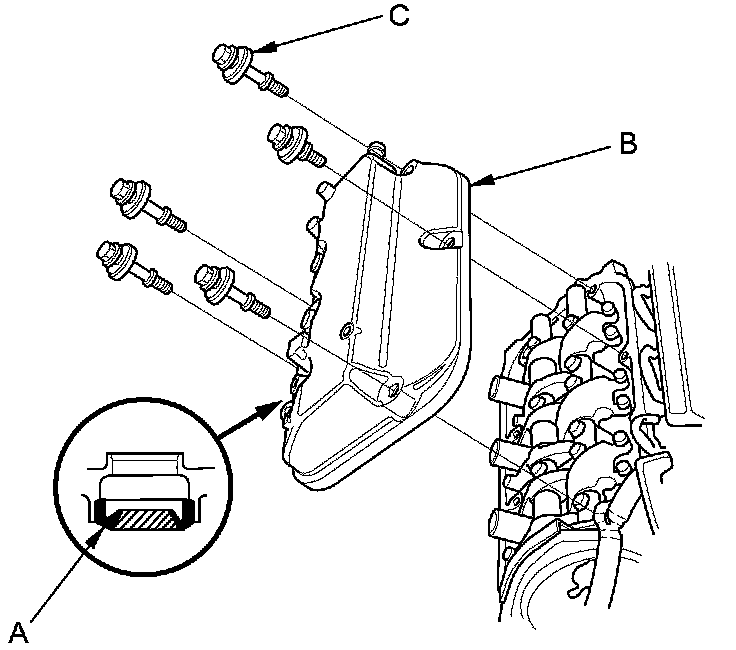 C
B
A