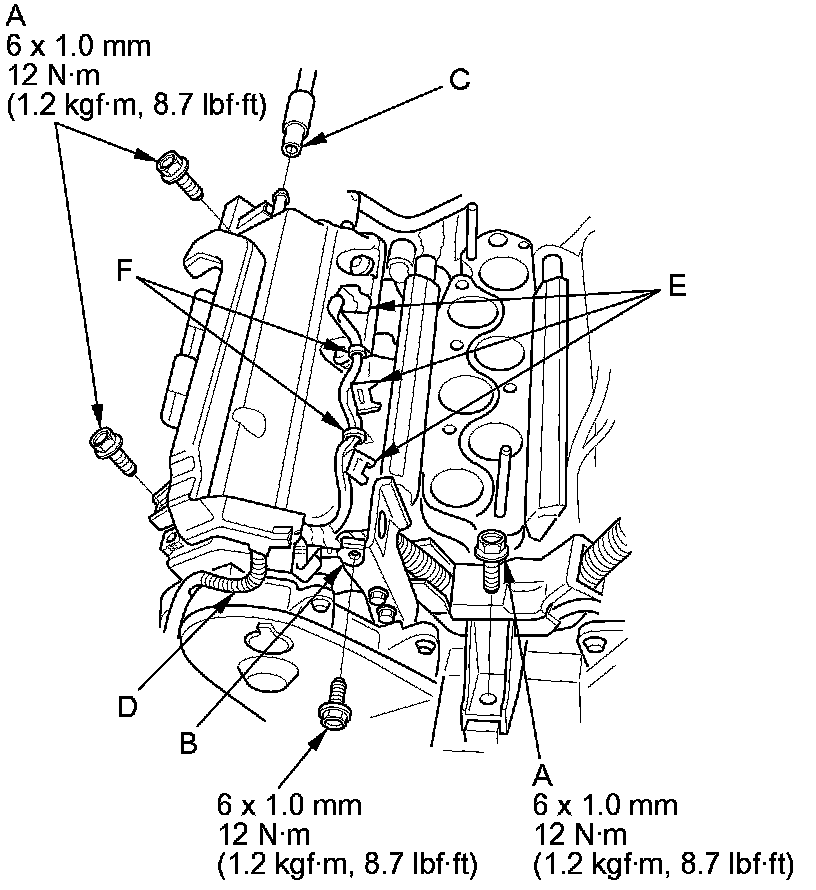 A
6 x 1.0 mm
12 N·m
(1.2 kgf·m, 8.7 lbf·ft)

C

F

E

D

B

6 x 1.0 mm
12 N·m
(1.2 kgf·m, 8.7 lbf·ft)

A
6 x 1.0 mm
12 N·m
(1.2 kgf·m, 8.7 lbf·ft)