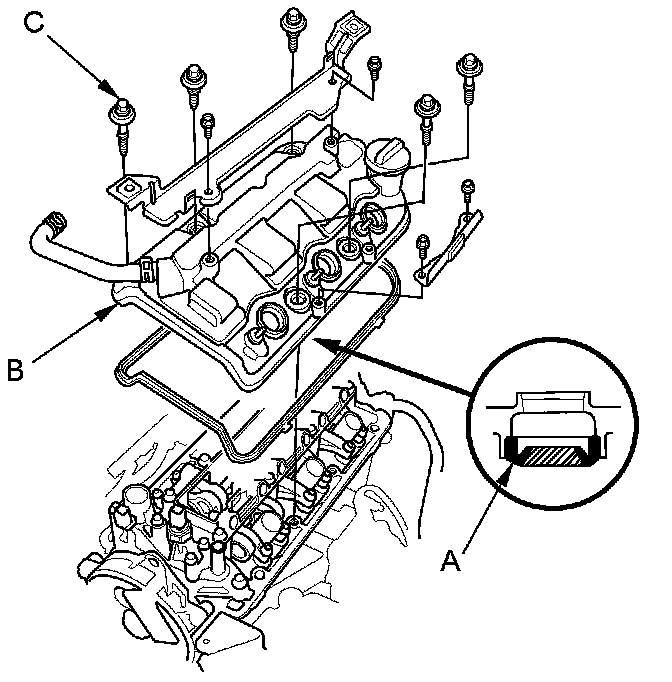 C

B

A