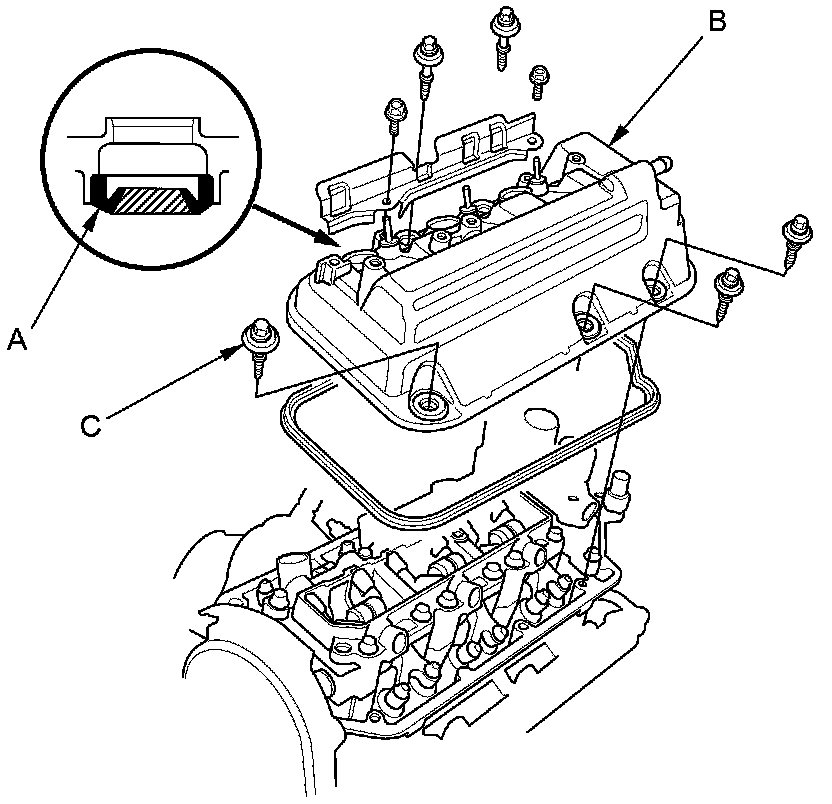 B
A
C