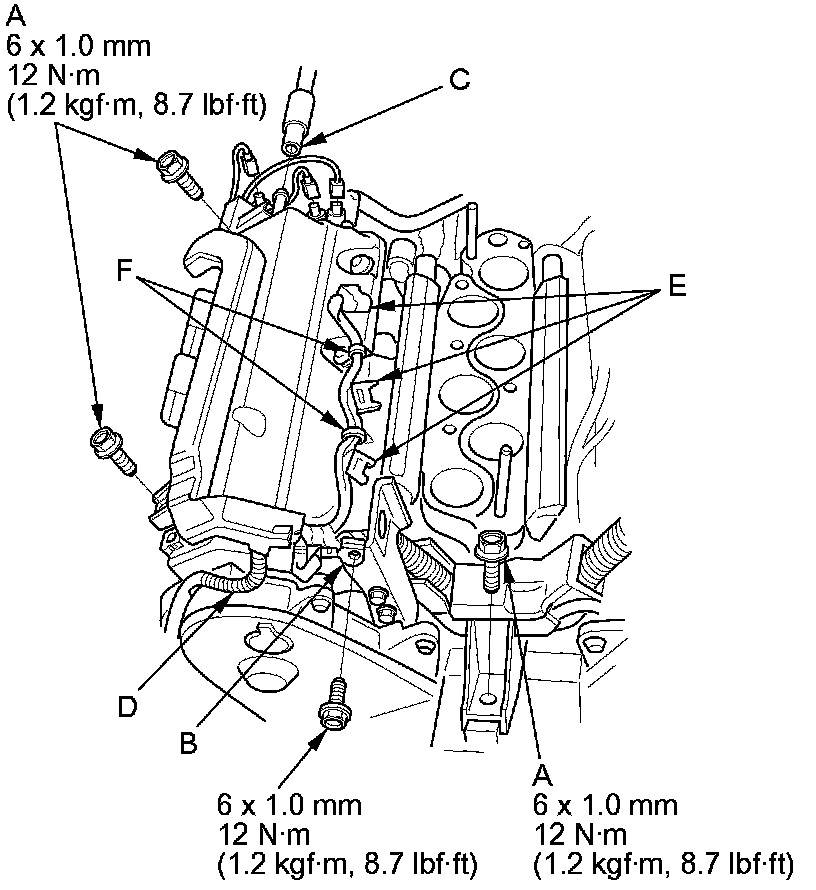 A
6 x 1.0 mm
12 N·m
(1.2 kgf·m, 8.7 lbf·ft)

C

F

E

D

B

6 x 1.0 mm
12 N·m
(1.2 kgf·m, 8.7 lbf·ft)

A
6 x 1.0 mm
12 N·m
(1.2 kgf·m, 8.7 lbf·ft)