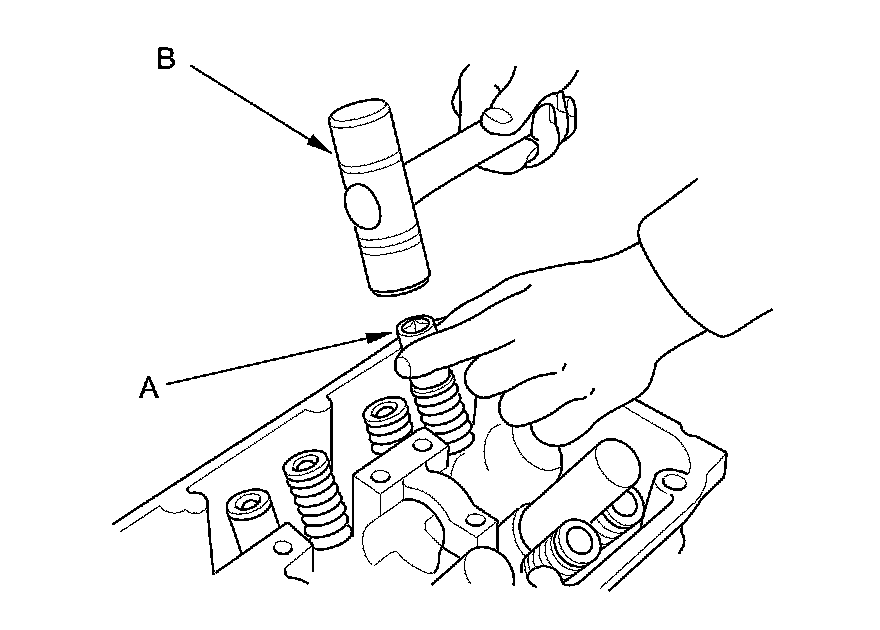 B

A