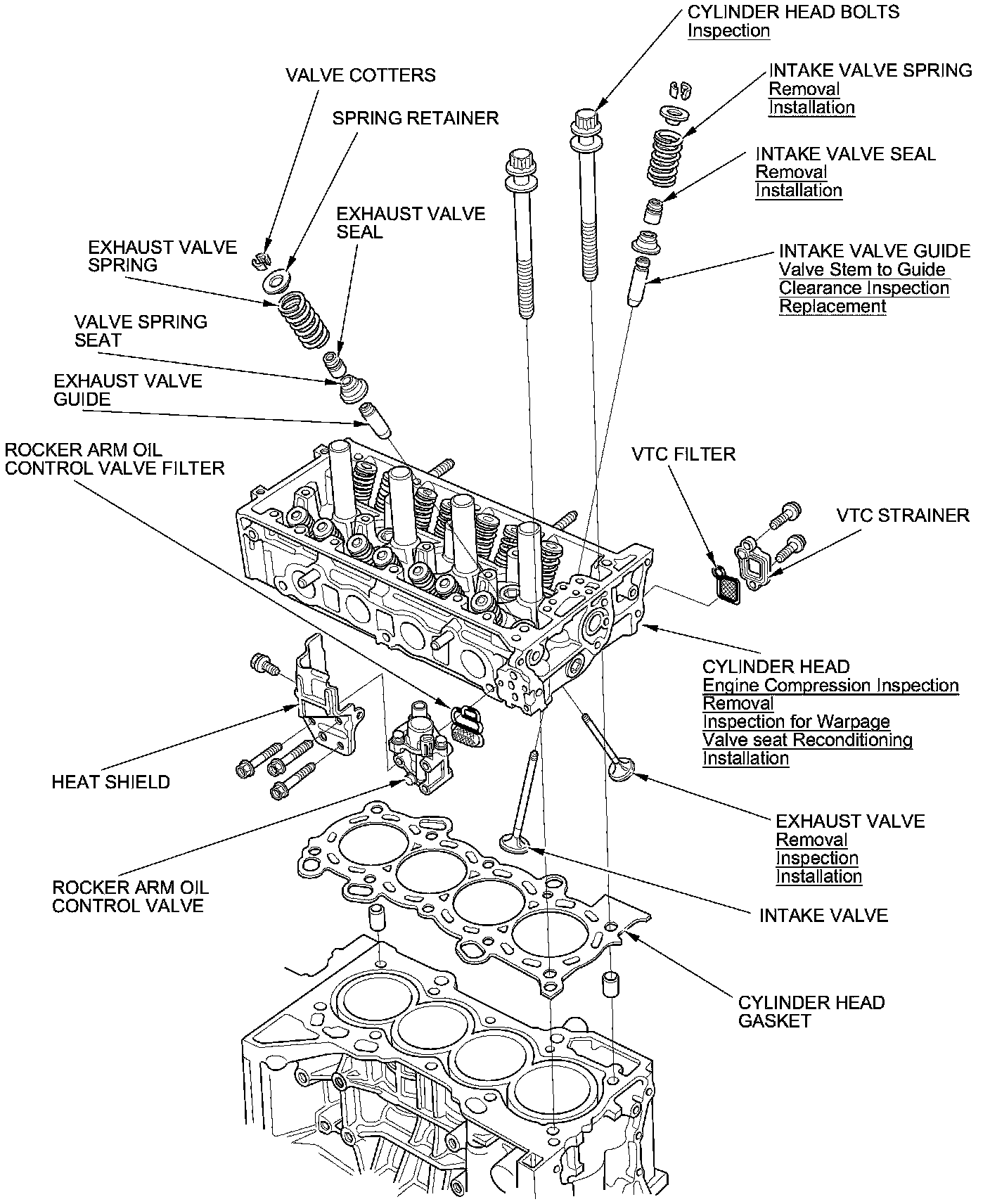 CYLINDER HEAD BOLTS
Inspection

VALVE COTTERS

INTAKE VALVE SPRING
Removal
Installation

SPRING RETAINER

INTAKE VALVE SEAL
Removal
Installation

EXHAUST VALVE SEAL

EXHAUST VALVE SPRING

INTAKE VALVE GUIDE
Valve Stem to Guide Clearance Inspection
Replacement

VALVE SPRING SEAT

EXHAUST VALVE GUIDE

ROCKER ARM OIL CONTROL VALVE FILTER

VTC FILTER

VTC STRAINER

CYLINDER HEAD
Engine Compression Inspection
Removal
Inspection for Warpage
Valve seat Reconditioning
Installation

HEAT SHIELD

EXHAUST VALVE
Removal
Inspection
Installation

ROCKER ARM OIL CONTROL VALVE

INTAKE VALVE

CYLINDER HEAD GASKET