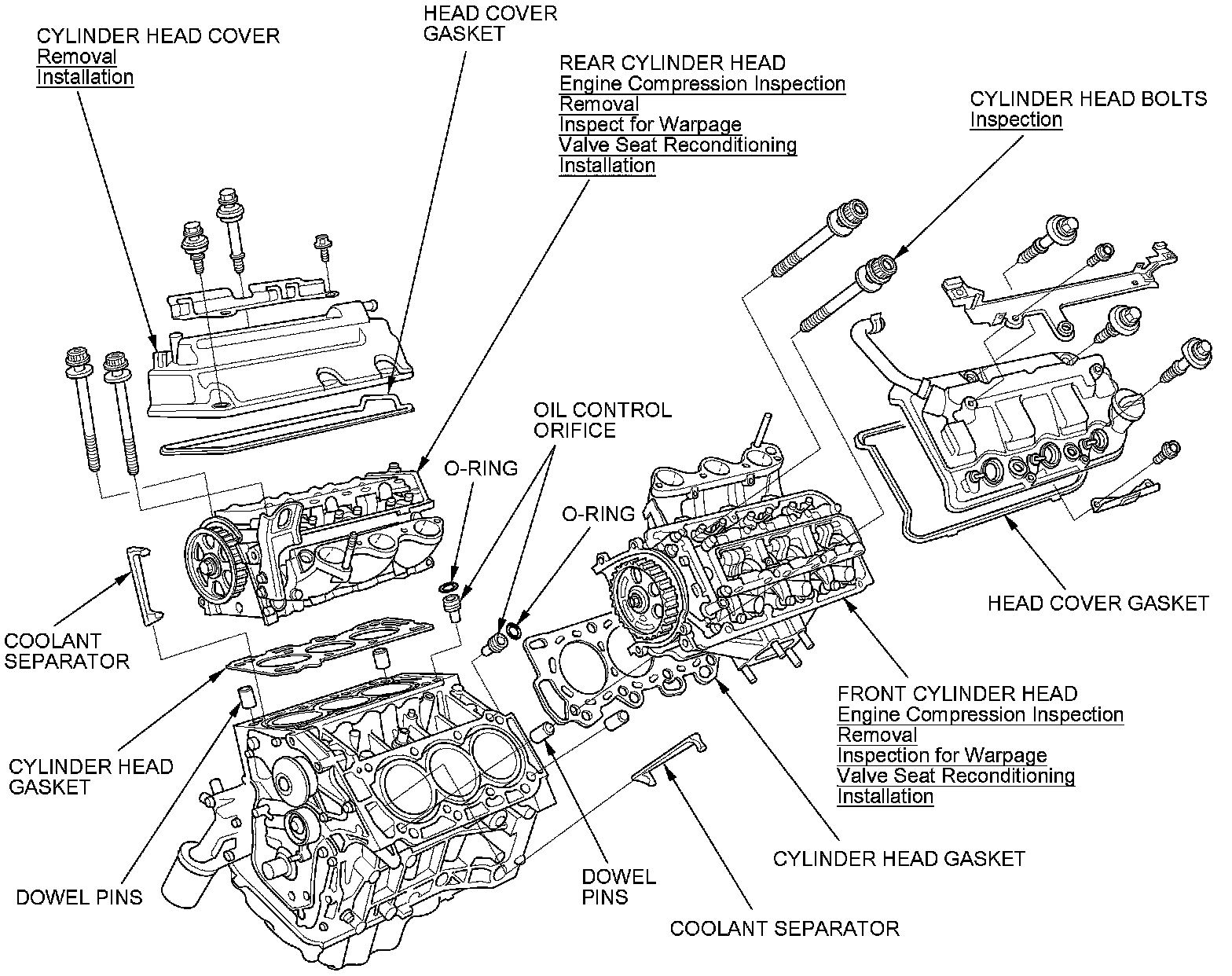 CYLINDER HEAD COVER
Removal
Installation

HEAD COVER GASKET

REAR CYLINDER HEAD
Engine Compression Inspection
Removal
Inspect for Warpage
Valve Seat Reconditioning
Installation

CYLINDER HEAD BOLTS
Inspection

OIL CONTROL ORIFICE

O-RING

O-RING

COOLANT SEPARATOR

HEAD COVER GASKET

CYLINDER HEAD GASKET

FRONT CYLINDER HEAD
Engine Compression Inspection
Removal
Inspection for Warpage
Valve Seat Reconditioning
Installation

DOWEL PINS

DOWEL PINS

CYLINDER HEAD GASKET

COOLANT SEPARATOR