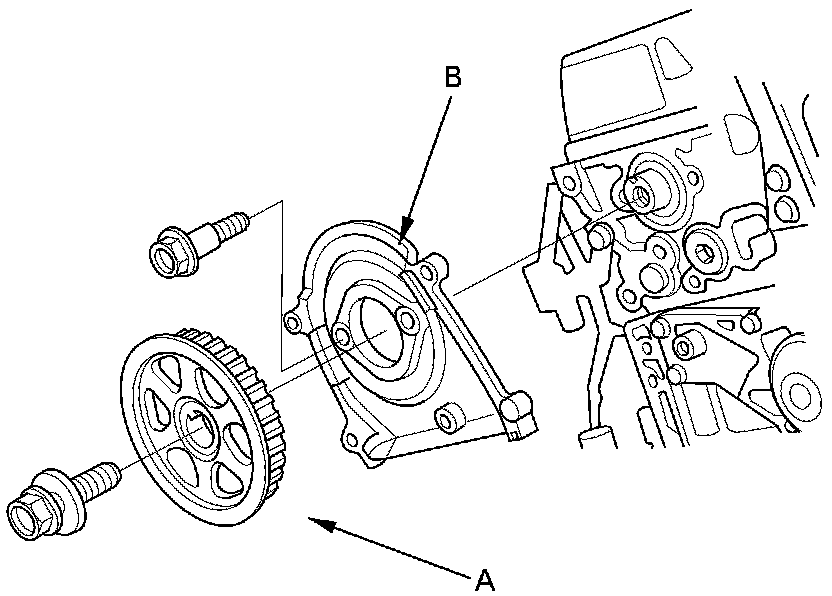 B

A