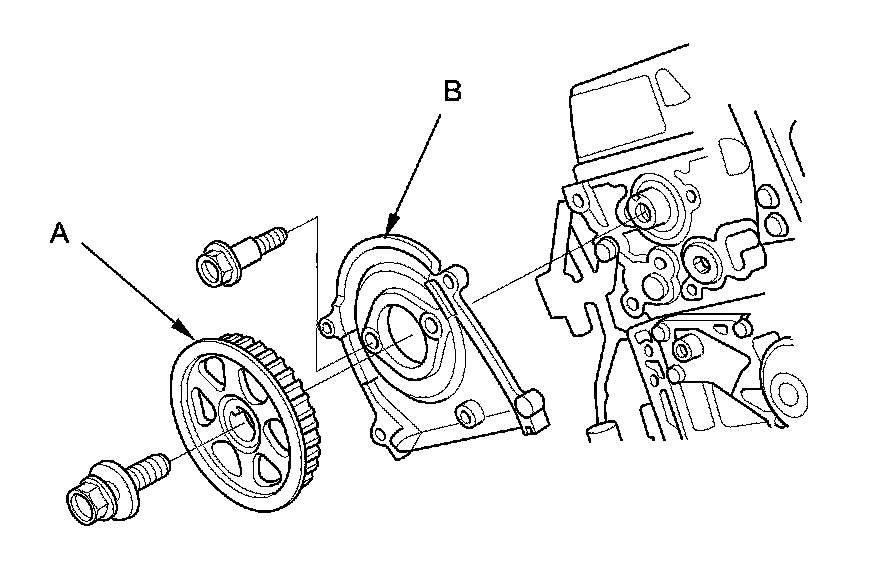 B

A