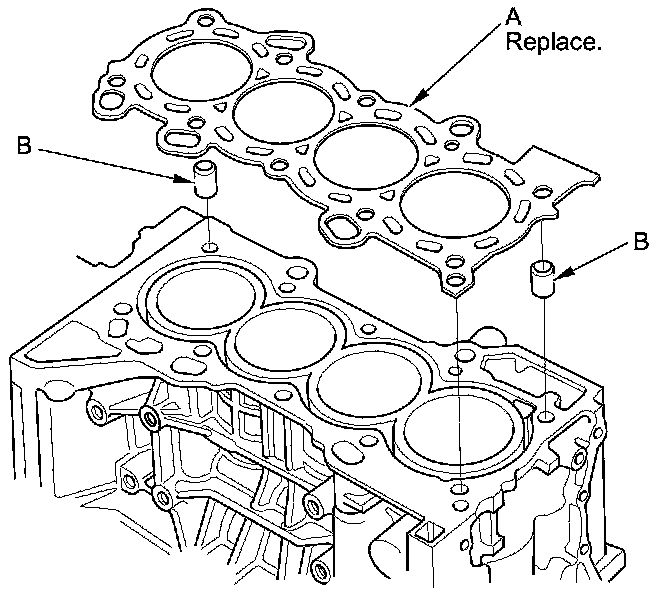 A
Replace.

B

B