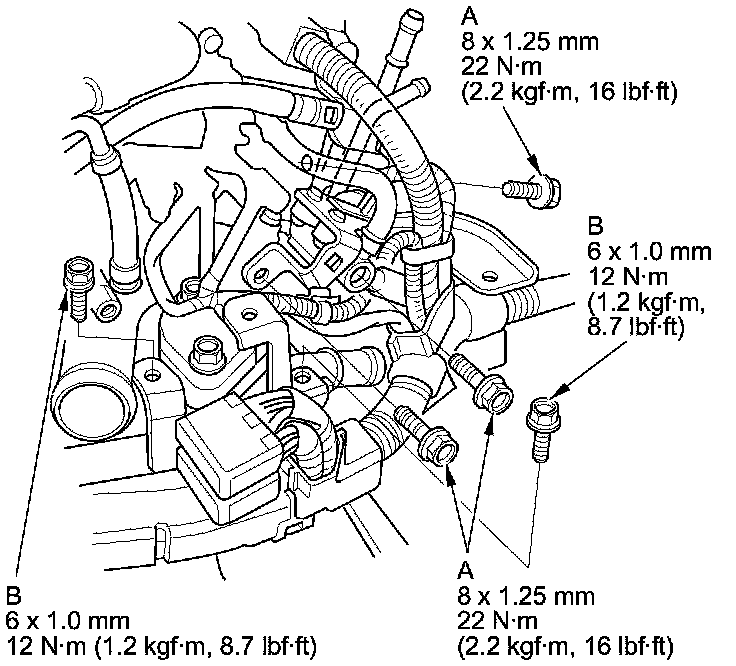 A
8 x 1.25 mm
22 N·m
(2.2 kgf·m, 16 lbf·ft)

B
6 x 1.0 mm
12 N·m
(1.2 kgf·m,
8.7 lbf·ft)

B
6 x 1.0 mm
12 N·m (1.2 kgf·m, 8.7 lbf·ft)

A
8 x 1.25 mm
22 N·m
(2.2 kgf·m, 16 lbf·ft)