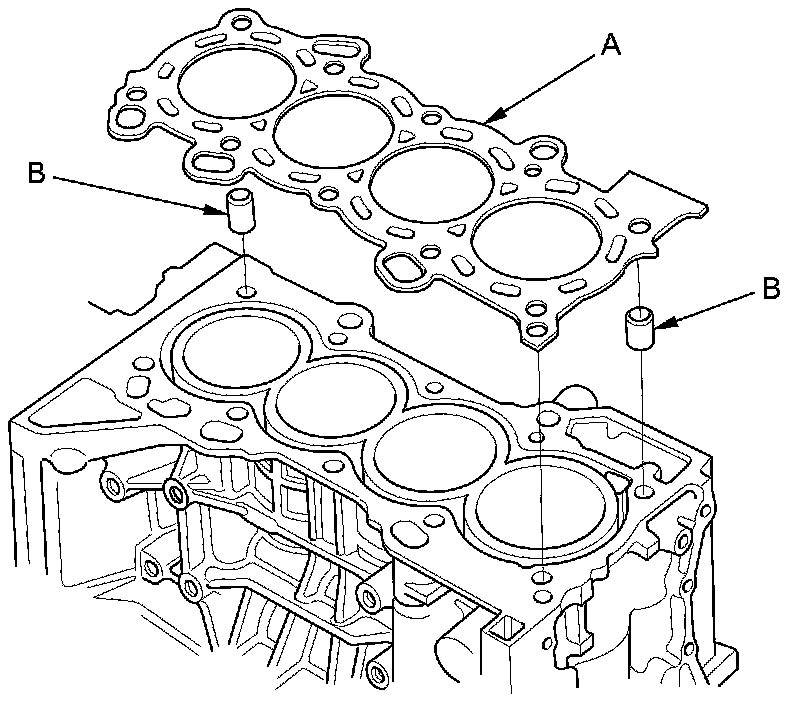 A
B
B