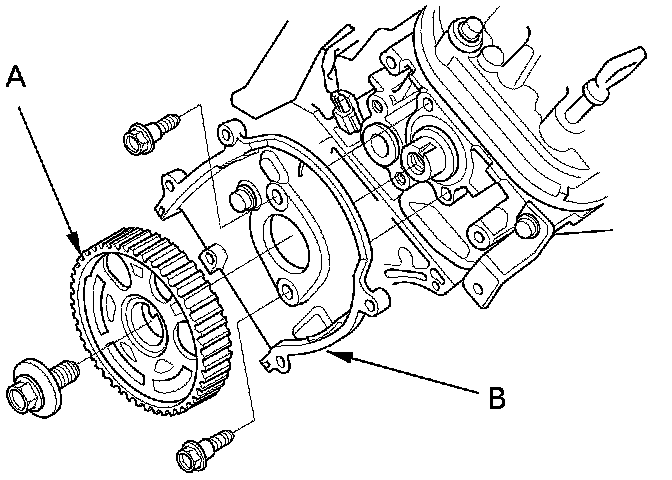 A

B