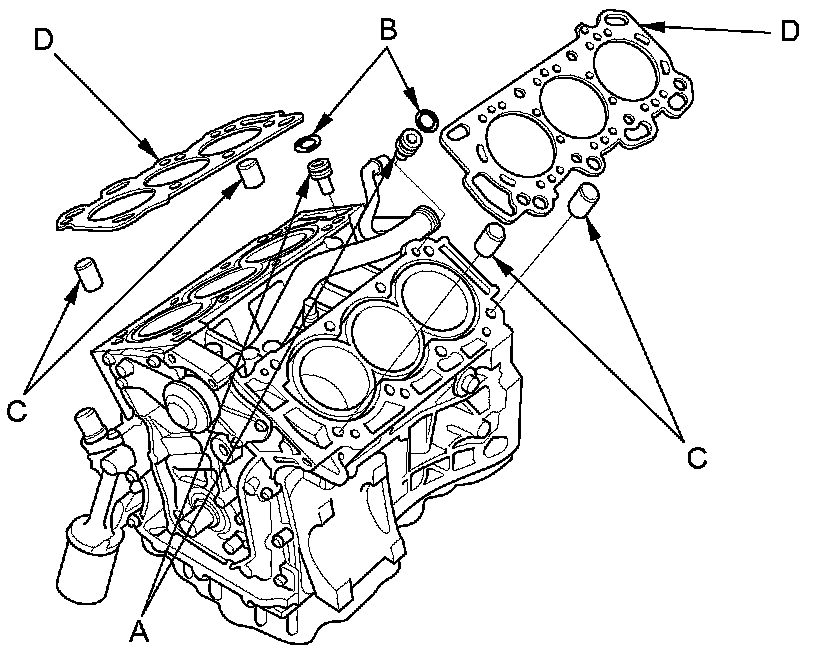 D
B
D
C
C
A