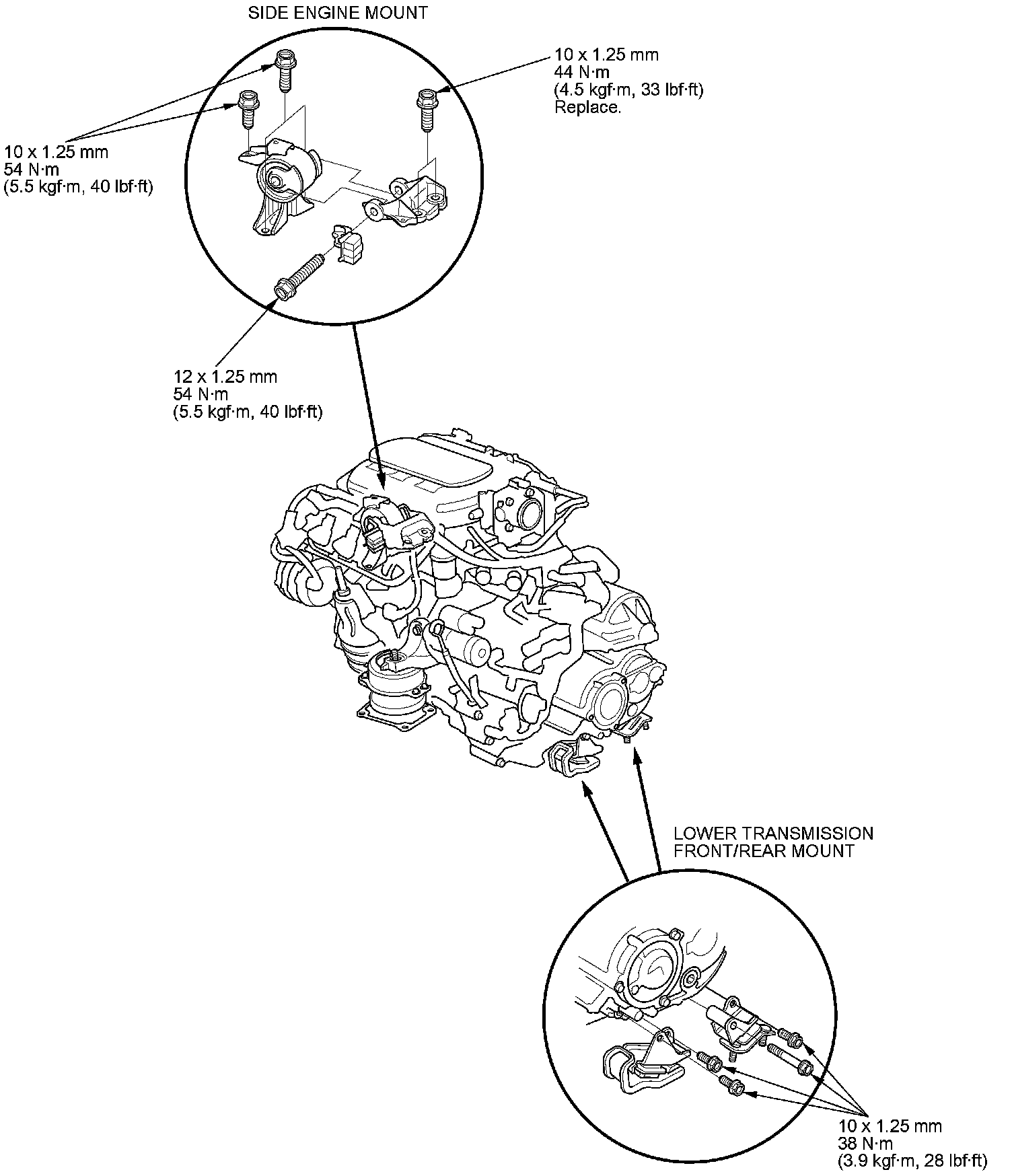 SIDE ENGINE MOUNT

10 x 1.25 mm
44 N·m
(4.5 kgf·m, 33 lbf·ft)
Replace.

10 x 1.25 mm
54 N·m
(5.5 kgf·m, 40 lbf·ft)

12 x 1.25 mm
54 N·m
(5.5 kgf·m, 40 lbf·ft)

LOWER TRANSMISSION
FRONT/REAR MOUNT

10 x 1.25 mm
38 N·m
(3.9 kgf·m, 28 lbf·ft)