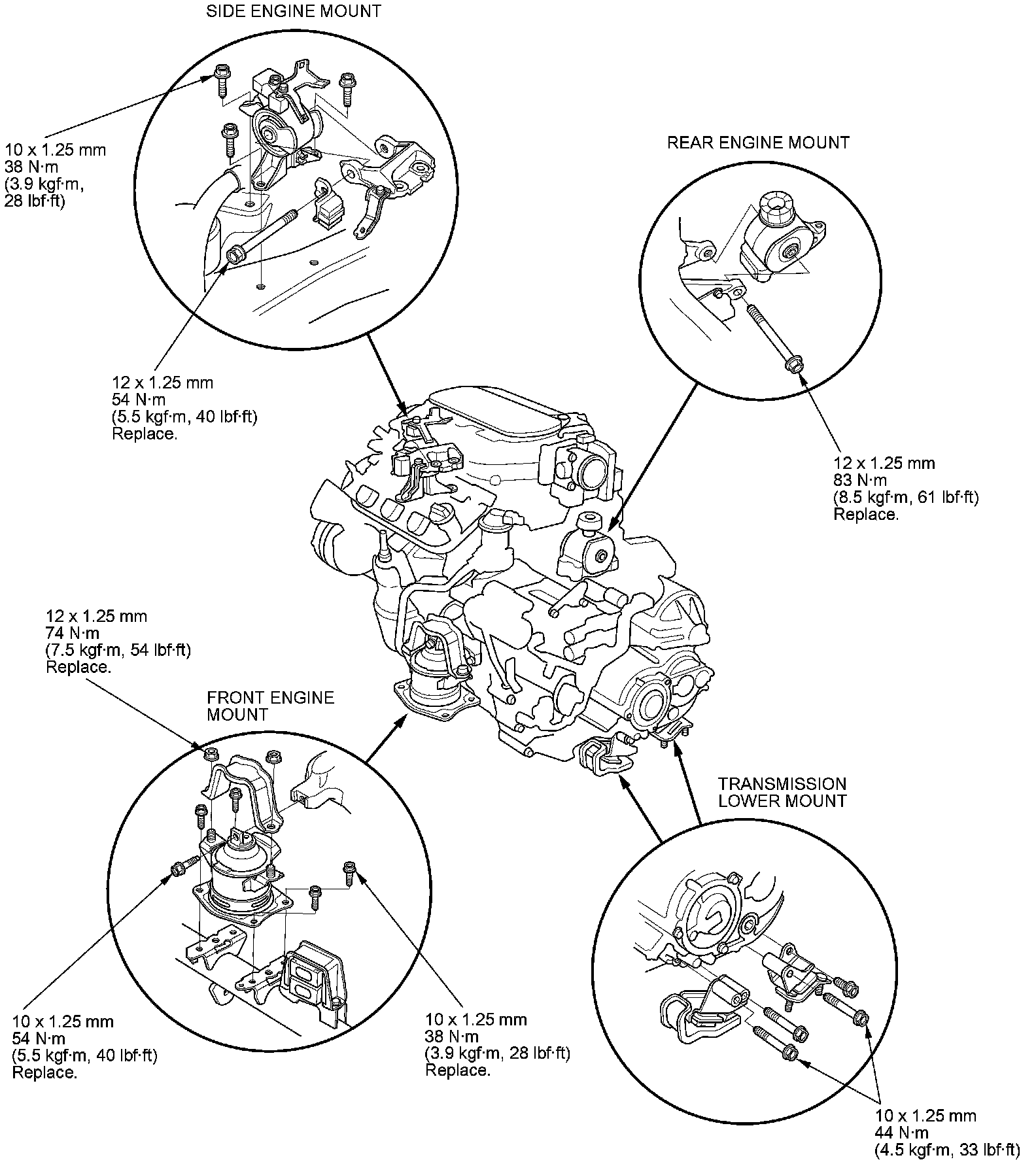 SIDE ENGINE MOUNT

10 x 1.25 mm
38 N·m
(3.9 kgf·m,
28 lbf·ft)

REAR ENGINE MOUNT

12 x 1.25 mm
54 N·m
(5.5 kgf·m, 40 lbf·ft)
Replace.

12 x 1.25 mm
83 N·m
(8.5 kgf·m, 61 lbf·ft)
Replace.

12 x 1.25 mm
74 N·m
(7.5 kgf·m, 54 lbf·ft)
Replace.

FRONT ENGINE MOUNT

TRANSMISSION LOWER MOUNT

10 x 1.25 mm
54 N·m
(5.5 kgf·m, 40 lbf·ft)
Replace.

10 x 1.25 mm
38 N·m
(3.9 kgf·m, 28 lbf·ft)
Replace.

10 x 1.25 mm
44 N·m
(4.5 kgf·m, 33 lbf·ft)